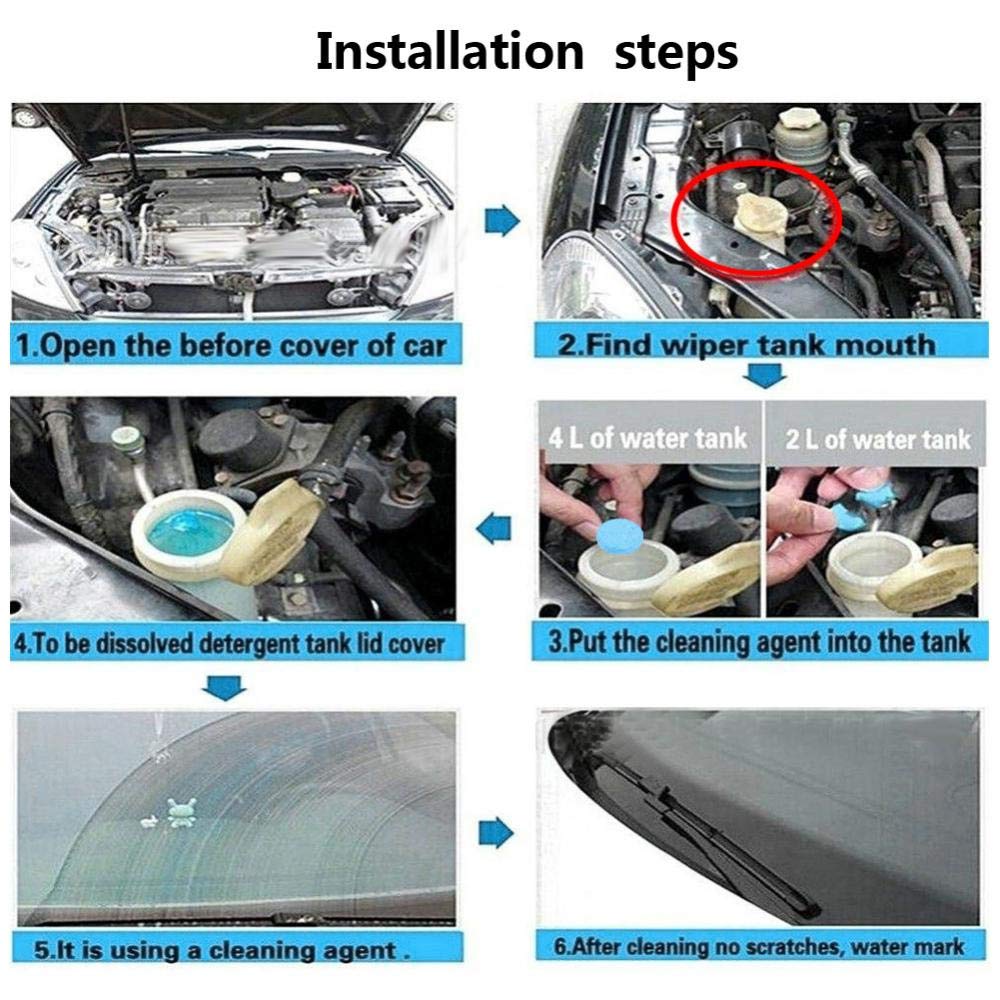 Installation steps

1.Open the before cover of car

2.Find wiper tank mouth

4 L of water tank

2 L of water tank

3.Put the cleaning agent into the tank

4.To be dissolved detergent tank lid cover

5.It is using a cleaning agent .

6.After cleaning no scratches, water mark