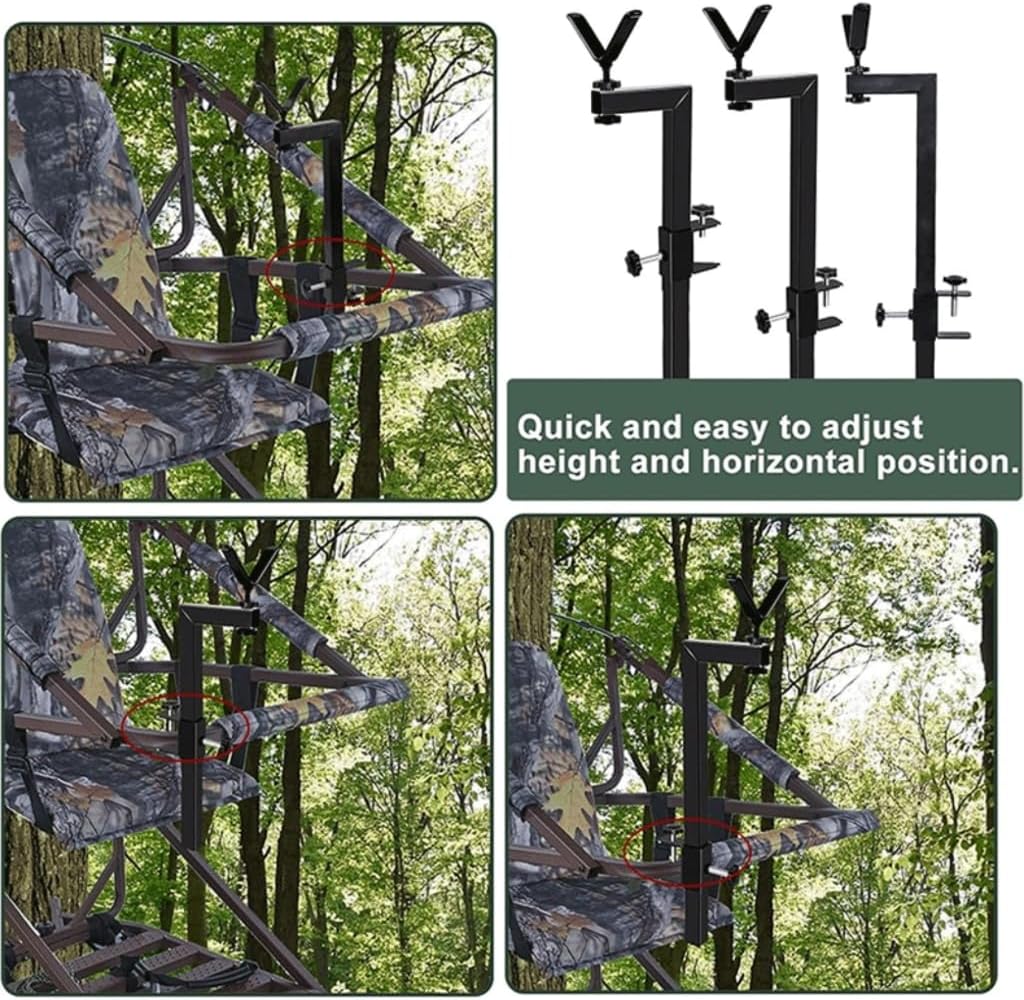 Quick and easy to adjust height and horizontal position.