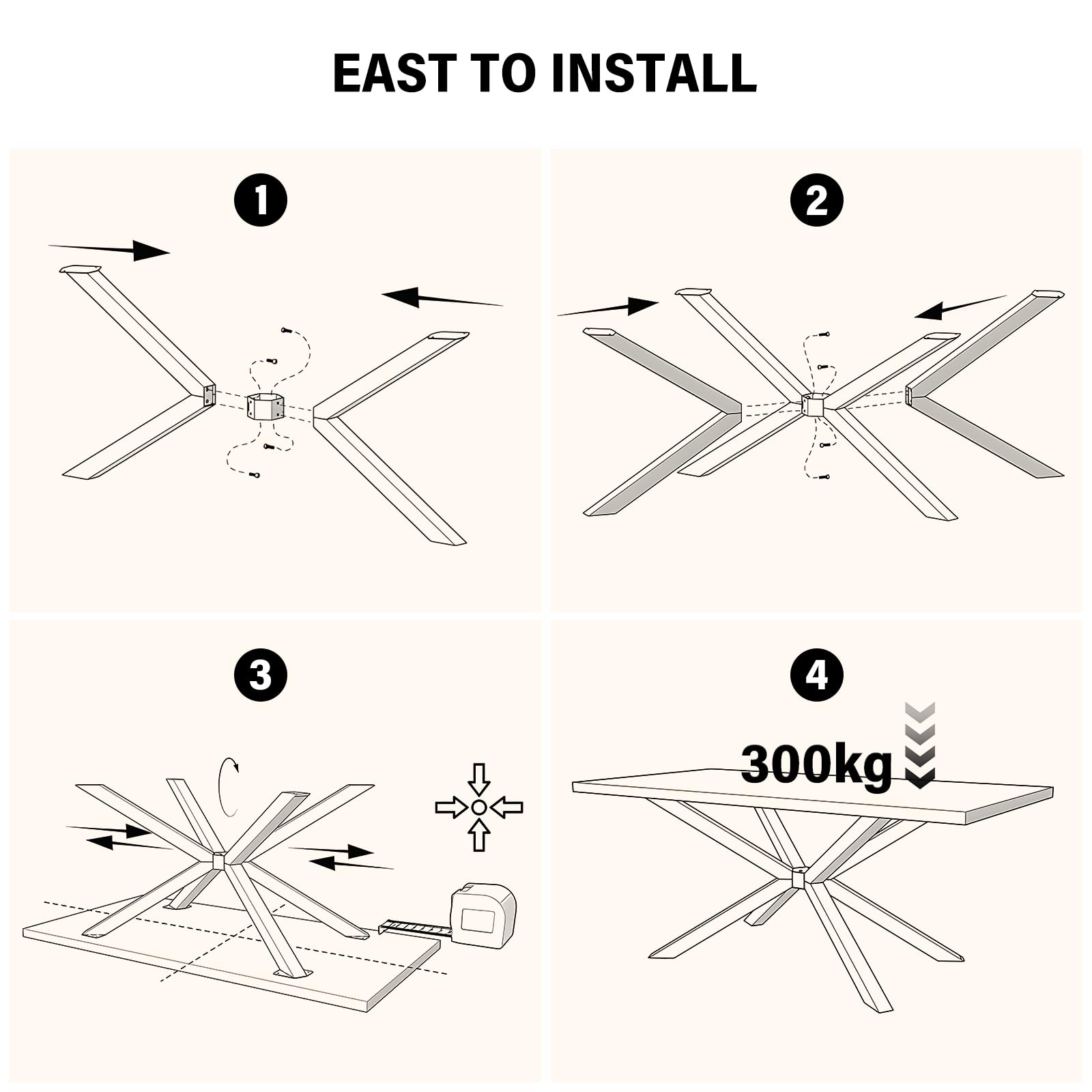 EAST TO INSTALL

1

2

3

4

300kg