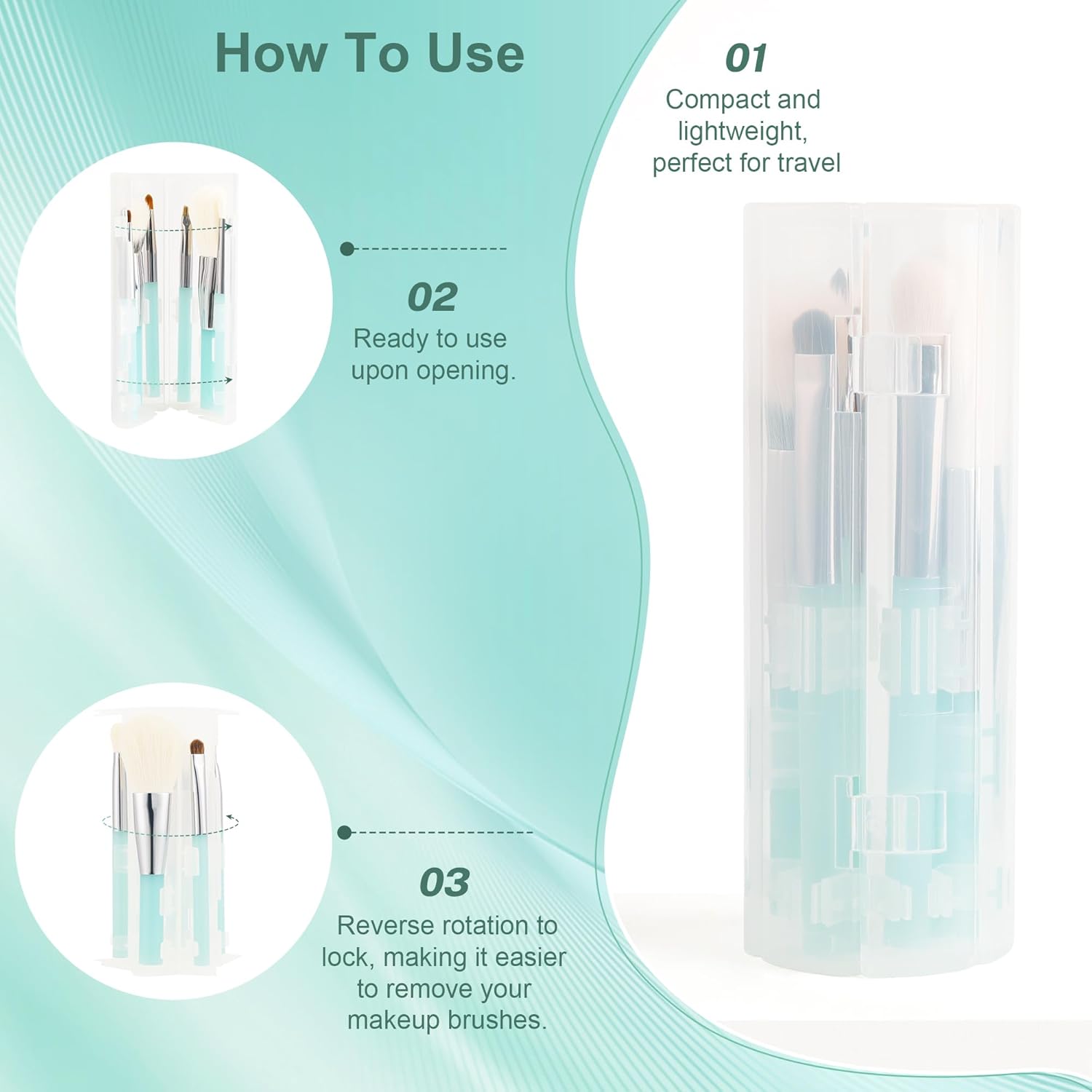 How To Use

01
Compact and lightweight, perfect for travel

02
Ready to use upon opening.

03
Reverse rotation to lock, making it easier to remove your makeup brushes.