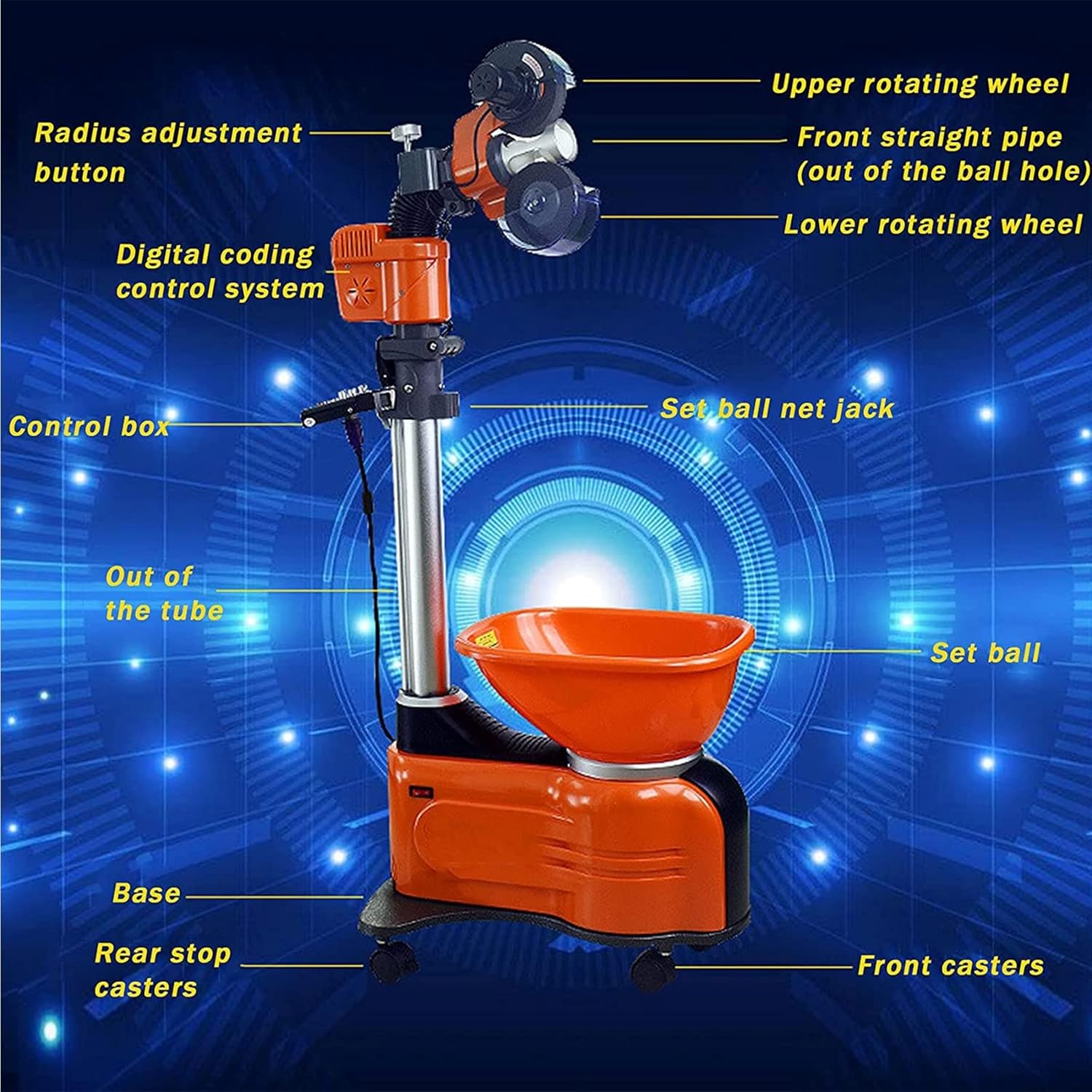 Upper rotating wheel

Radius adjustment button

Front straight pipe (out of the ball hole)

Lower rotating wheel

Digital coding control system

Set ball net jack

Control box

Out of the tube

Set ball

Base

Rear stop casters

Front casters