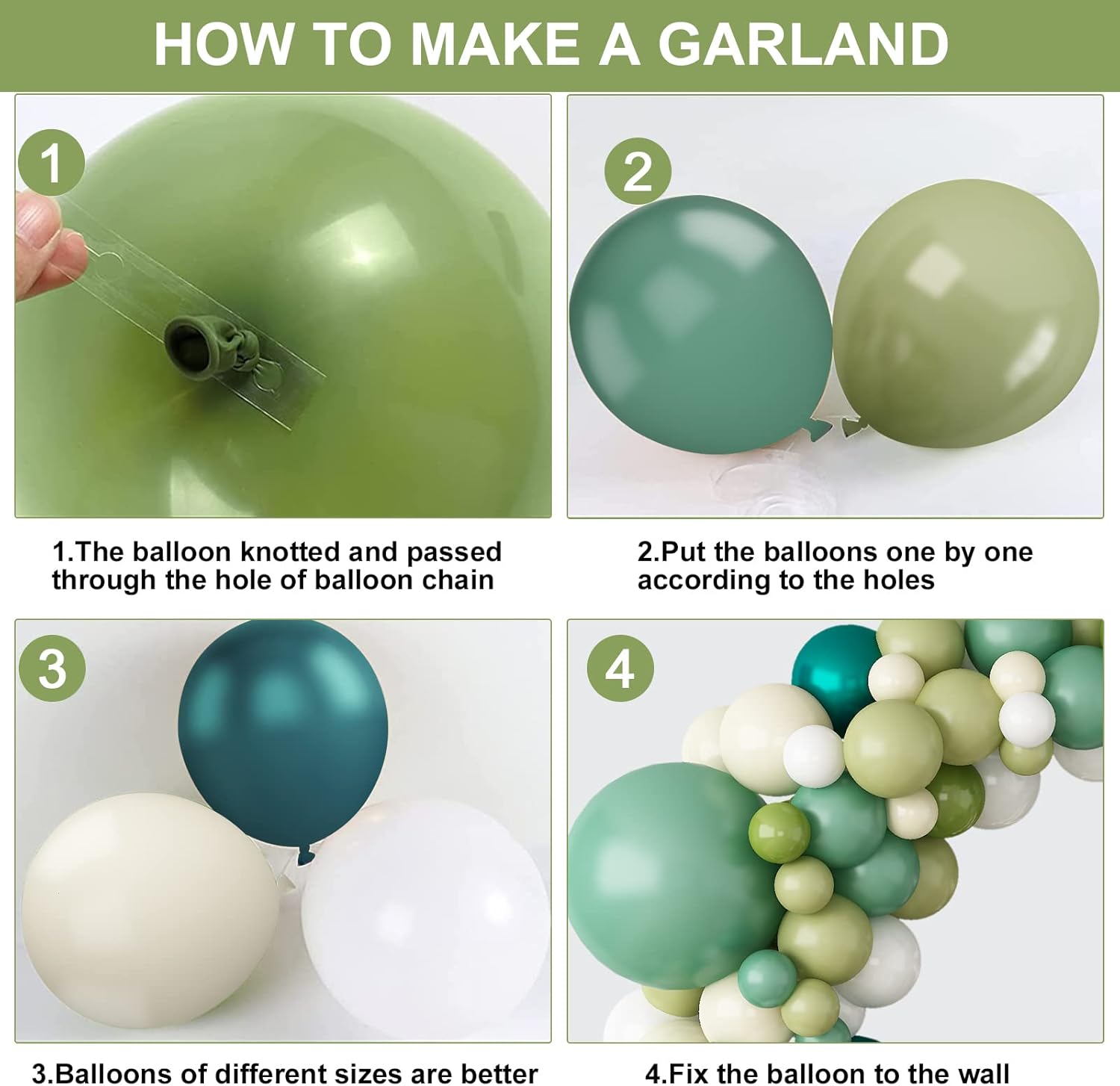 HOW TO MAKE A GARLAND

1

2

1.The balloon knotted and passed through the hole of balloon chain

2.Put the balloons one by one according to the holes

3

4

3.Balloons of different sizes are better

4.Fix the balloon to the wall