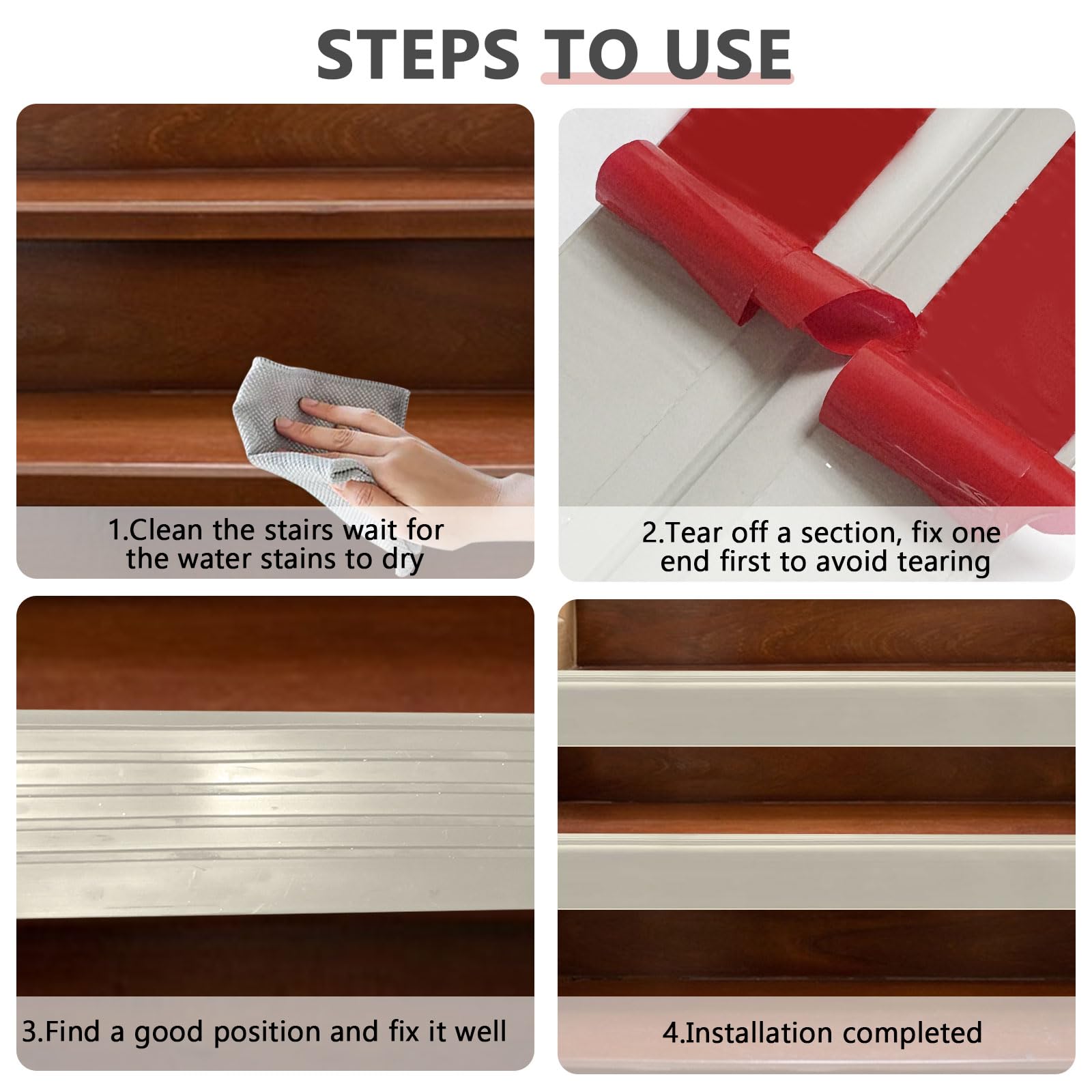 STEPS TO USE

1.Clean the stairs wait for the water stains to dry

2.Tear off a section, fix one end first to avoid tearing

3.Find a good position and fix it well

4.Installation completed