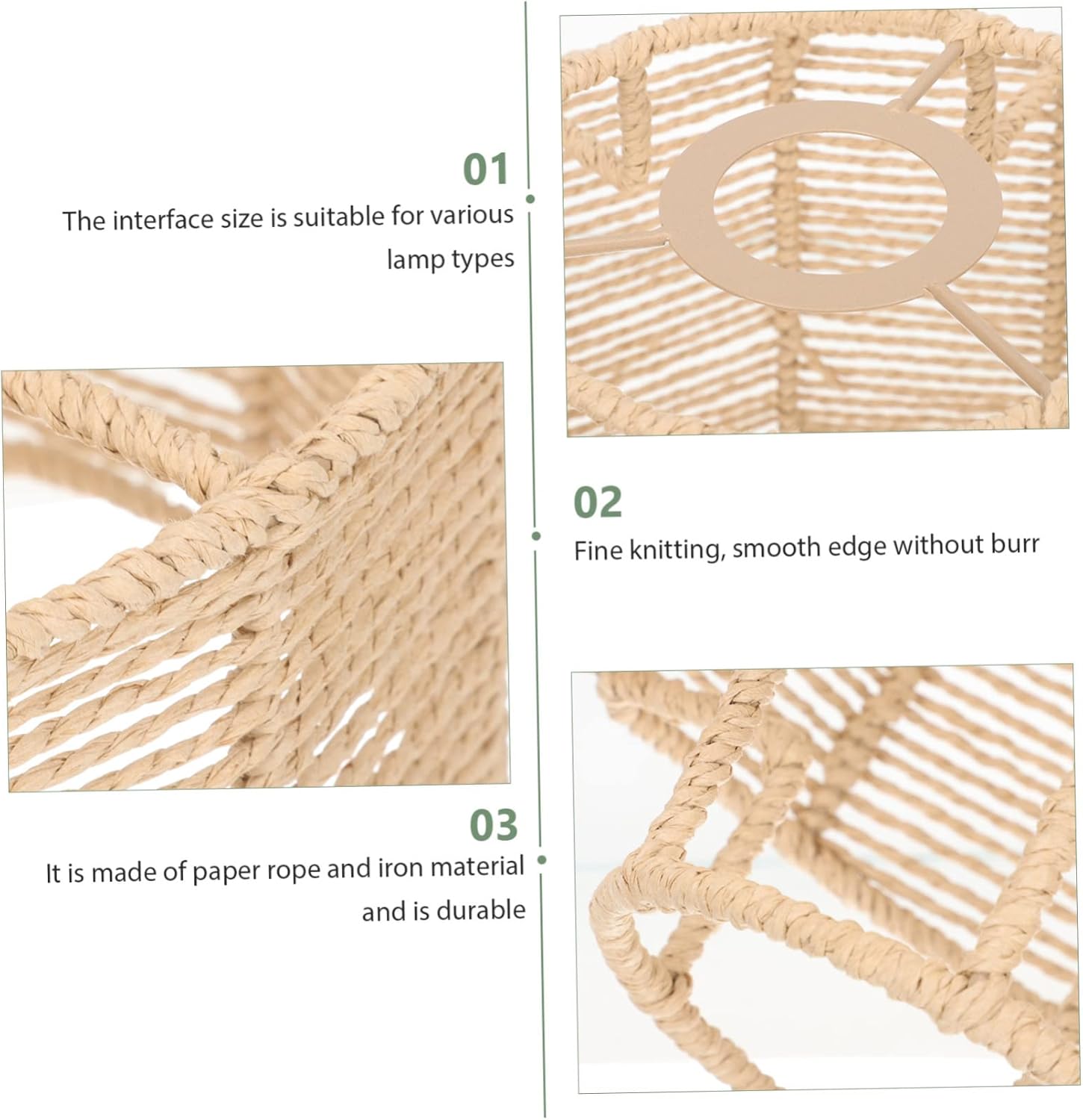 01
The interface size is suitable for various lamp types

02
Fine knitting, smooth edge without burr

03
It is made of paper rope and iron material and is durable