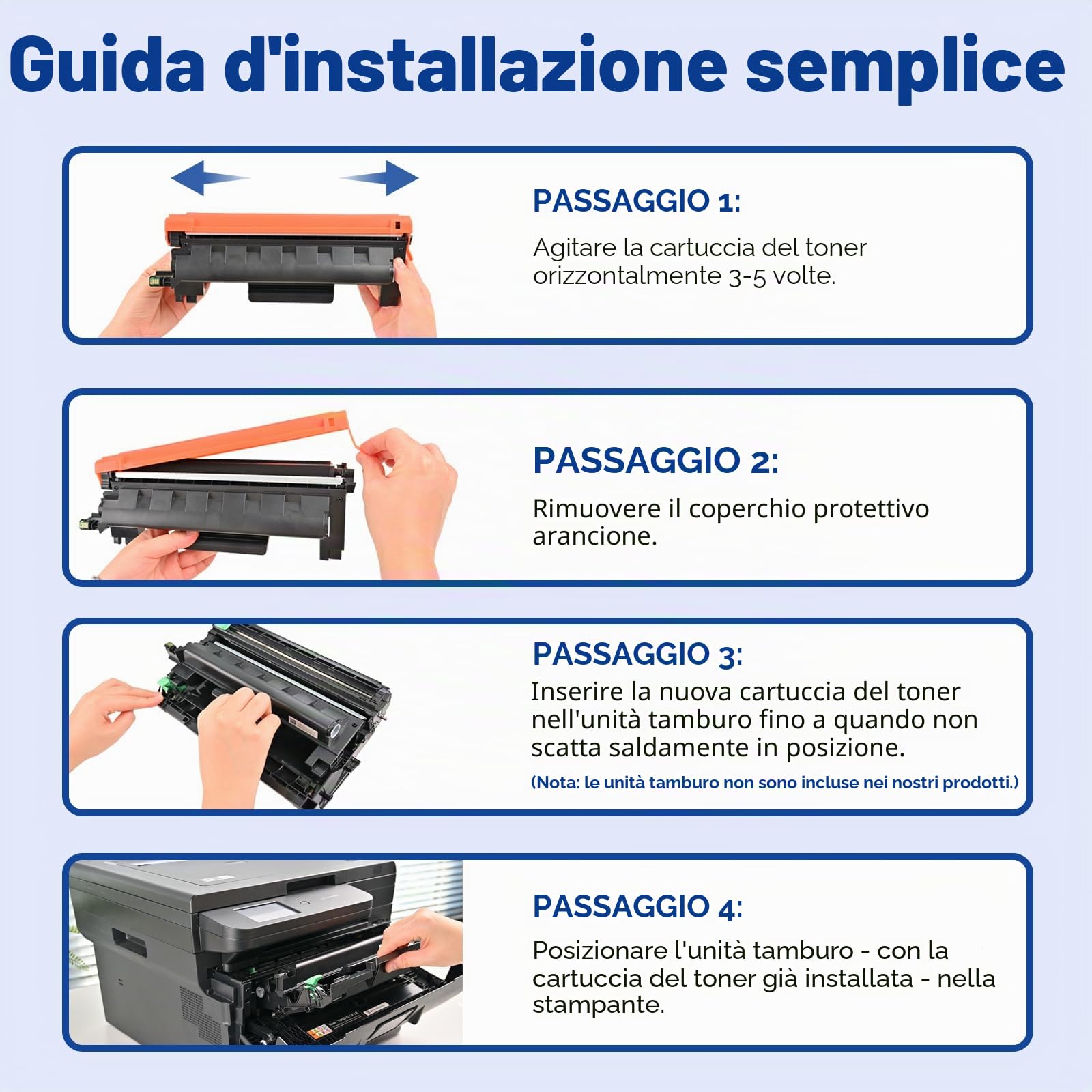 Guida d'installazione semplice

PASSAGGIO 1:

Agitare la cartuccia del toner orizzontalmente 3-5 volte.

PASSAGGIO 2:

Rimuovere il coperchio protettivo arancione.

PASSAGGIO 3:

Inserire la nuova cartuccia del toner nell'unità tamburo fino a quando non scatta saldamente in posizione.

(Nota: le unità tamburo non sono incluse nei nostri prodotti.)

PASSAGGIO 4:

Posizionare l'unità tamburo - con la cartuccia del toner già installata - nella stampante.