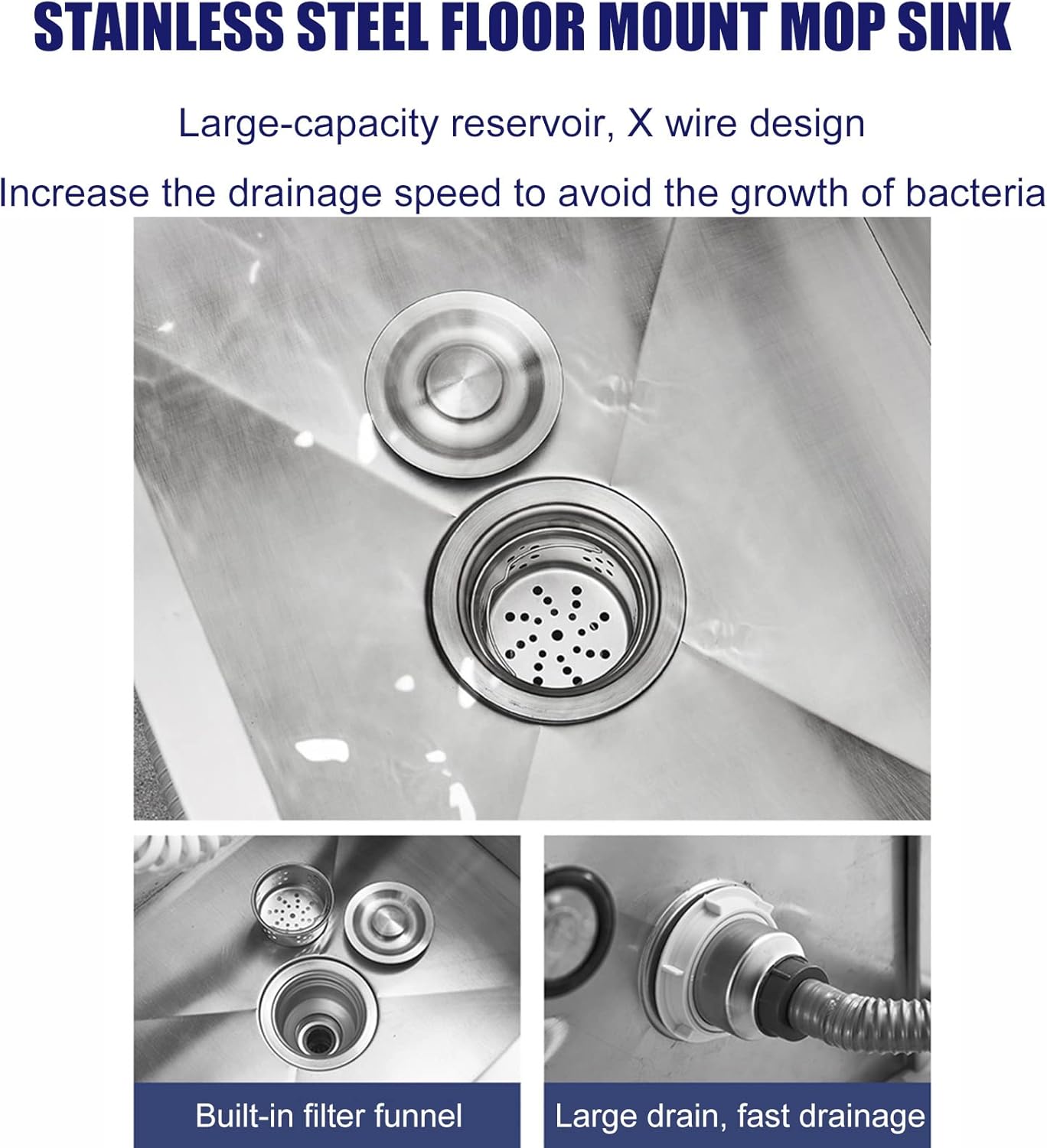 STAINLESS STEEL FLOOR MOUNT MOP SINK

Large-capacity reservoir, X wire design

Increase the drainage speed to avoid the growth of bacteria

Built-in filter funnel

Large drain, fast drainage