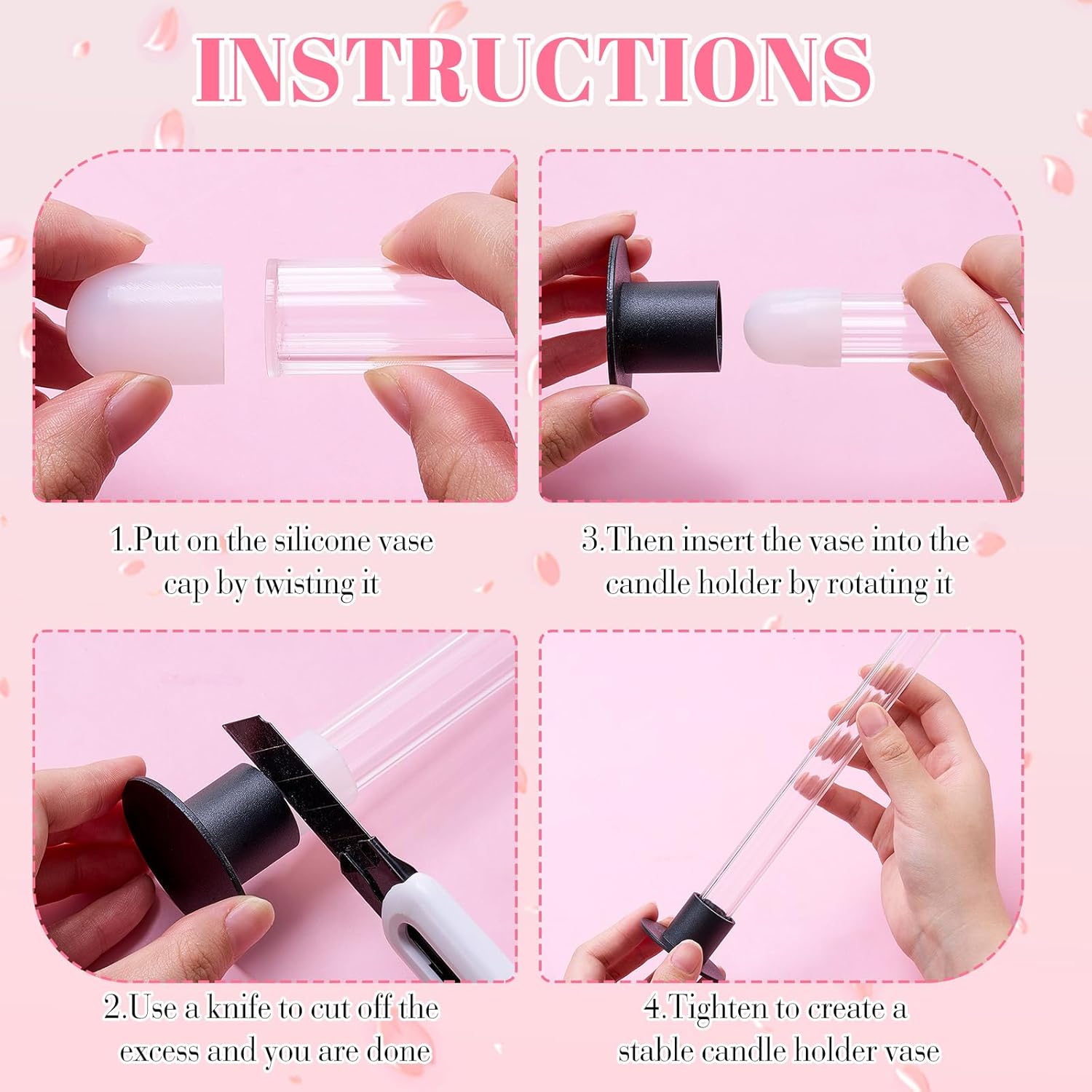 INSTRUCTIONS

1.Put on the silicone vase cap by twisting it

3.Then insert the vase into the candle holder by rotating it

2.Use a knife to cut off the excess and you are done

4.Tighten to create a stable candle holder vase