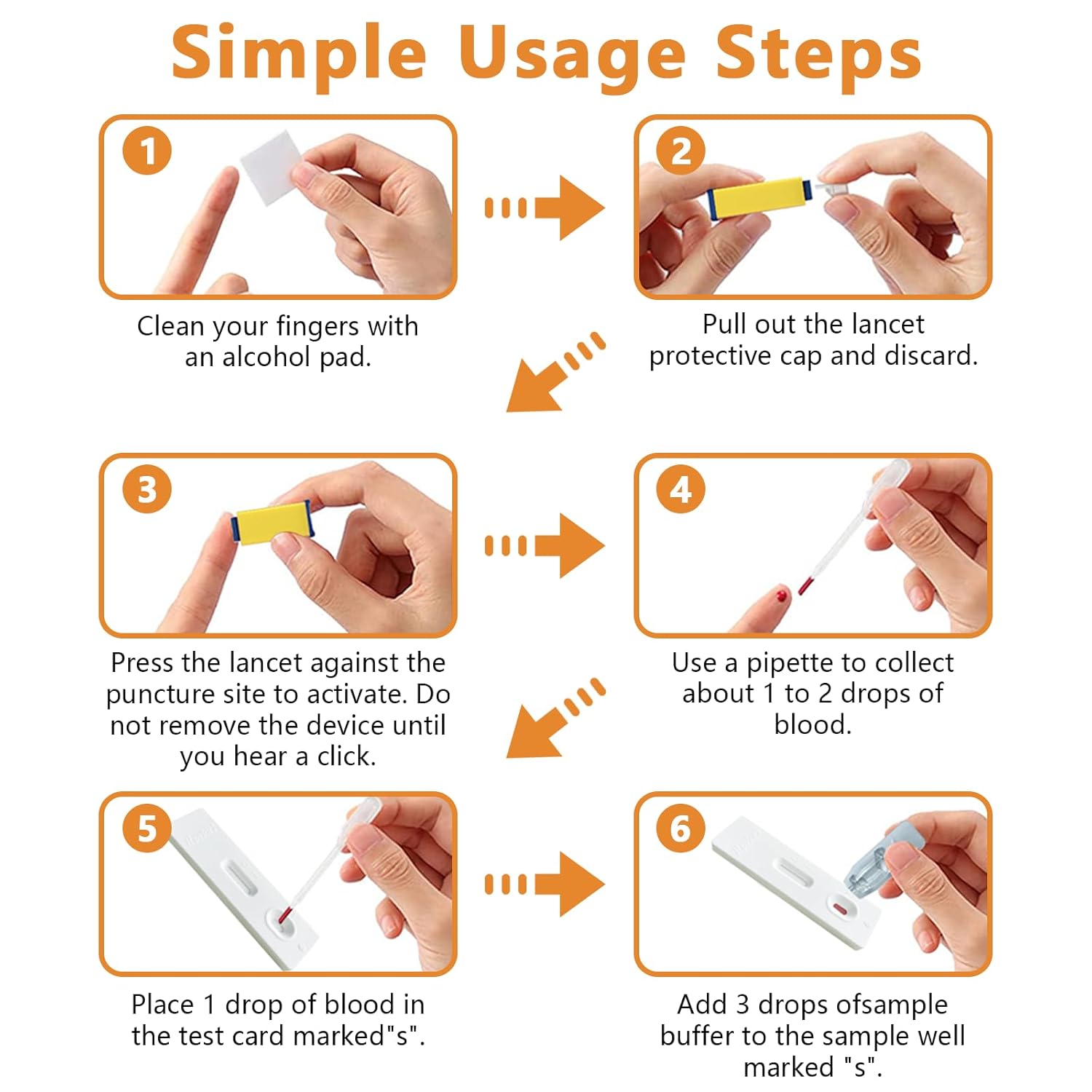 Simple Usage Steps

1

Clean your fingers with an alcohol pad.

2

Pull out the lancet protective cap and discard.

3

Press the lancet against the puncture site to activate. Do not remove the device until you hear a click.

4

Use a pipette to collect about 1 to 2 drops of blood.

5

Place 1 drop of blood in the test card marked"s".

6

Add 3 drops ofsample buffer to the sample well marked "s".