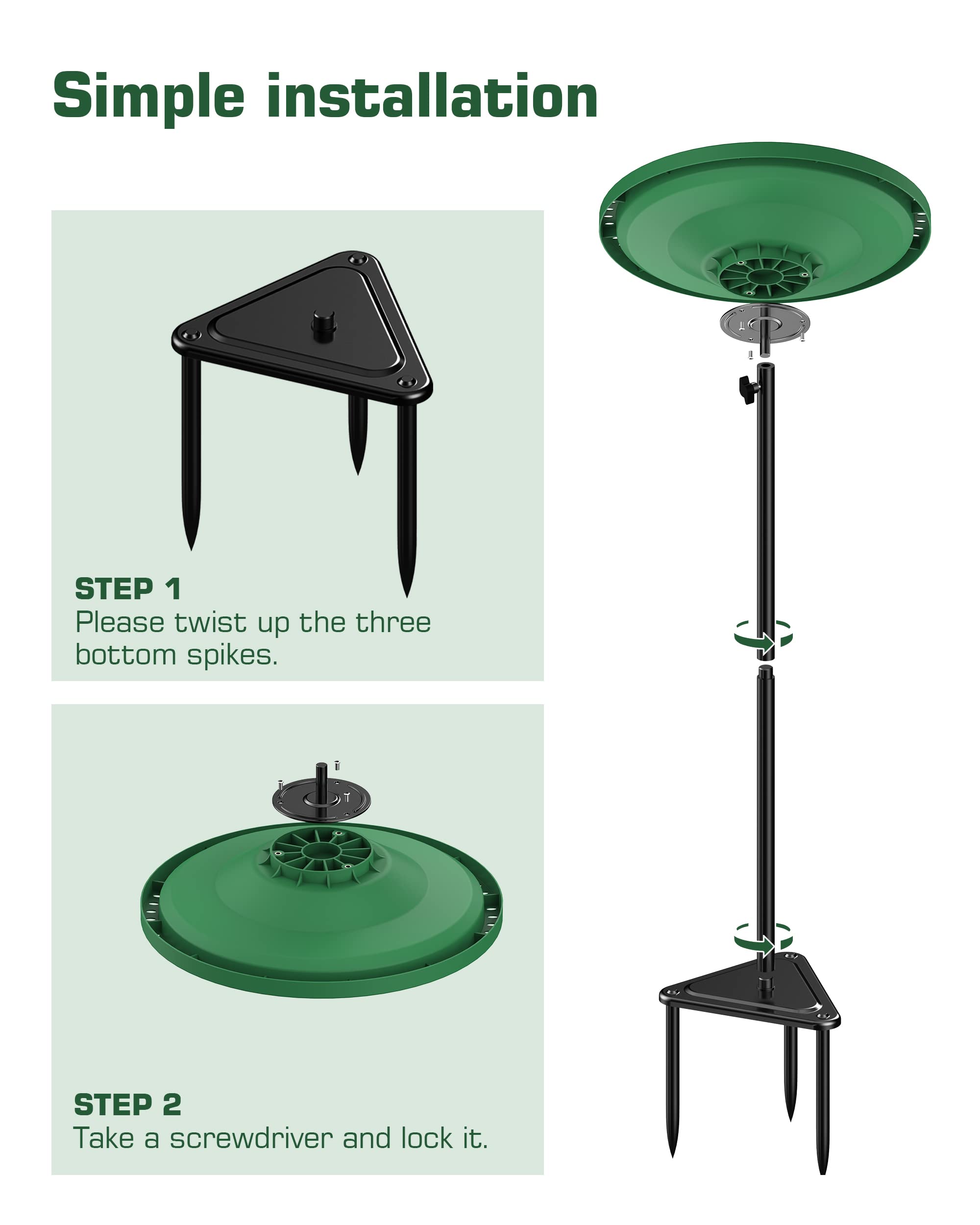 Simple installation

STEP 1
Please twist up the three bottom spikes.

STEP 2
Take a screwdriver and lock it.