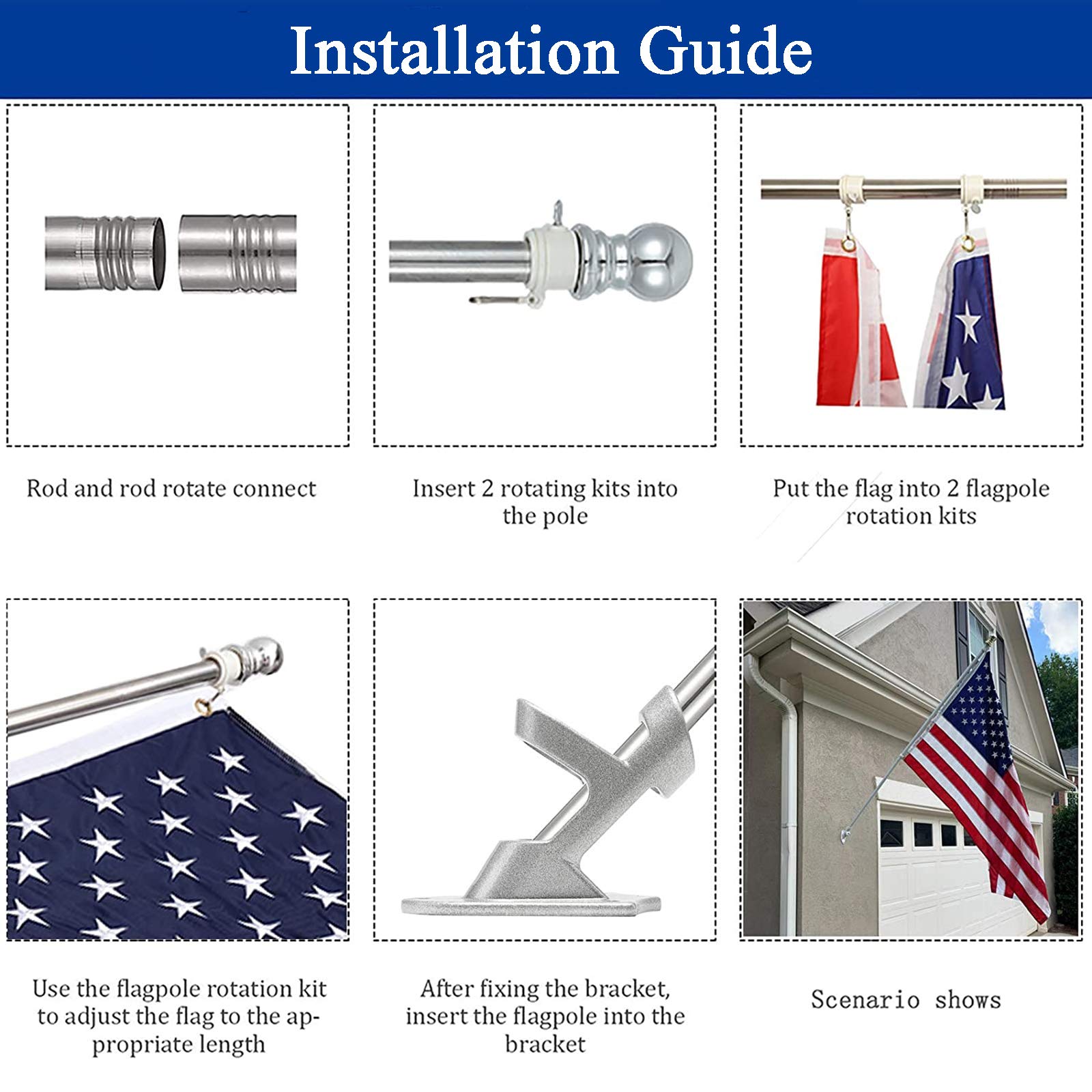 Installation Guide

Rod and rod rotate connect

Insert 2 rotating kits into the pole

Put the flag into 2 flagpole rotation kits

Use the flagpole rotation kit to adjust the flag to the appropriate length

After fixing the bracket, insert the flagpole into the bracket

Scenario shows