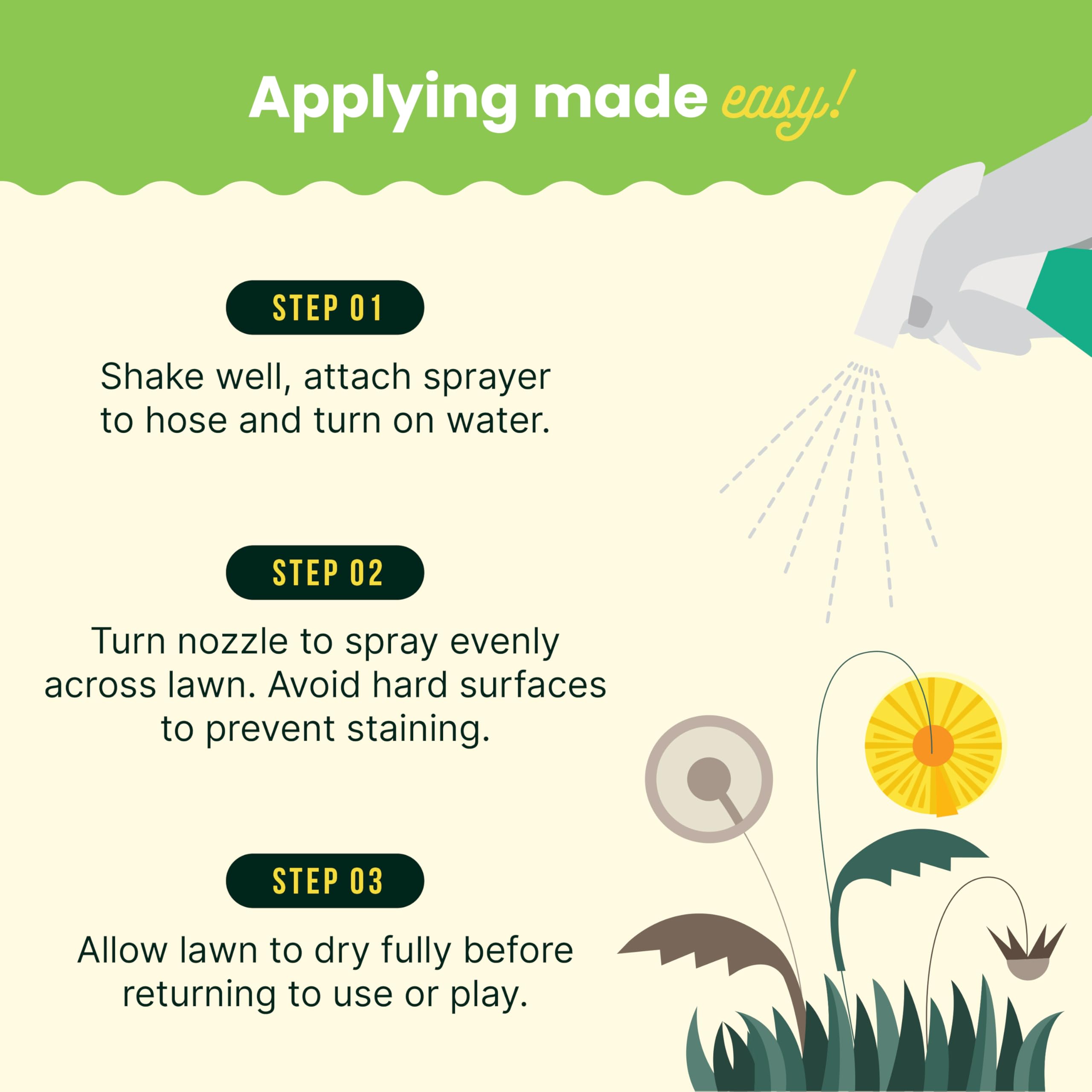 Applying made easy!

STEP 01

Shake well, attach sprayer to hose and turn on water.

STEP 02

Turn nozzle to spray evenly across lawn. Avoid hard surfaces to prevent staining.

STEP 03

Allow lawn to dry fully before returning to use or play.