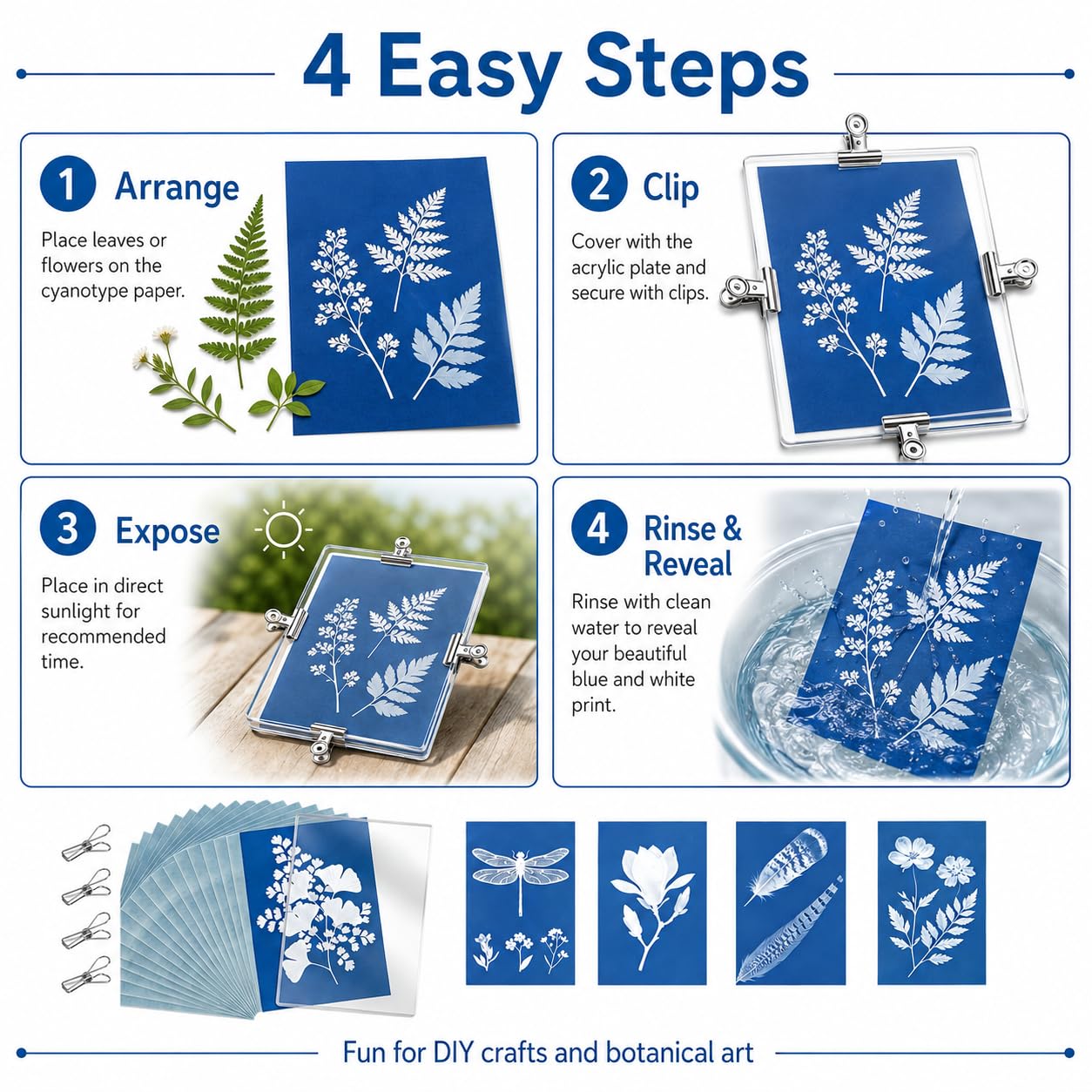 4 Easy Steps

1 Arrange

Place leaves or flowers on the cyanotype paper.

2 Clip

Cover with the acrylic plate and secure with clips.

3 Expose

Place in direct sunlight for recommended time.

4 Rinse & Reveal

Rinse with clean water to reveal your beautiful blue and white print.

Fun for DIY crafts and botanical art