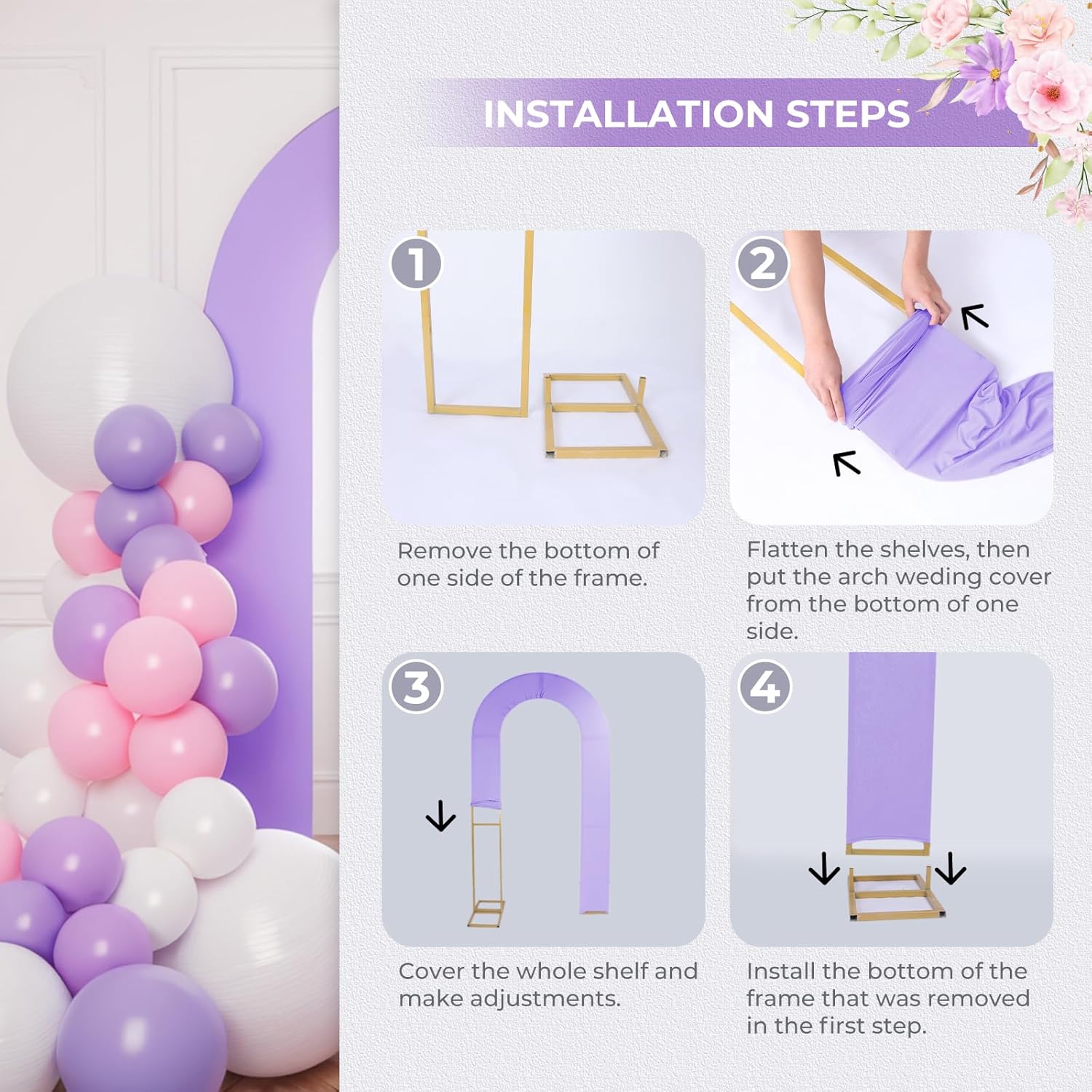 INSTALLATION STEPS

1

Remove the bottom of one side of the frame.

2

Flatten the shelves, then put the arch weding cover from the bottom of one side.

3

Cover the whole shelf and make adjustments.

4

Install the bottom of the frame that was removed in the first step.