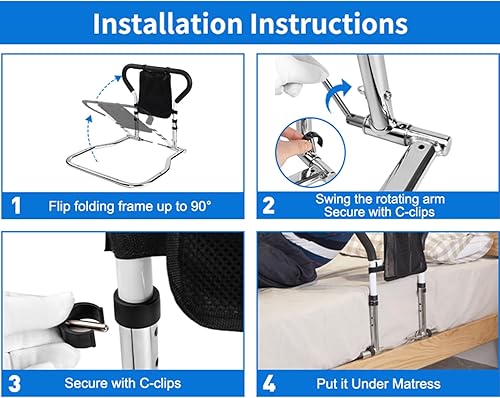 Installation Instructions

1 Flip folding frame up to 90°

2 Swing the rotating arm
Secure with C-clips

3 Secure with C-clips

4 Put it Under Matress