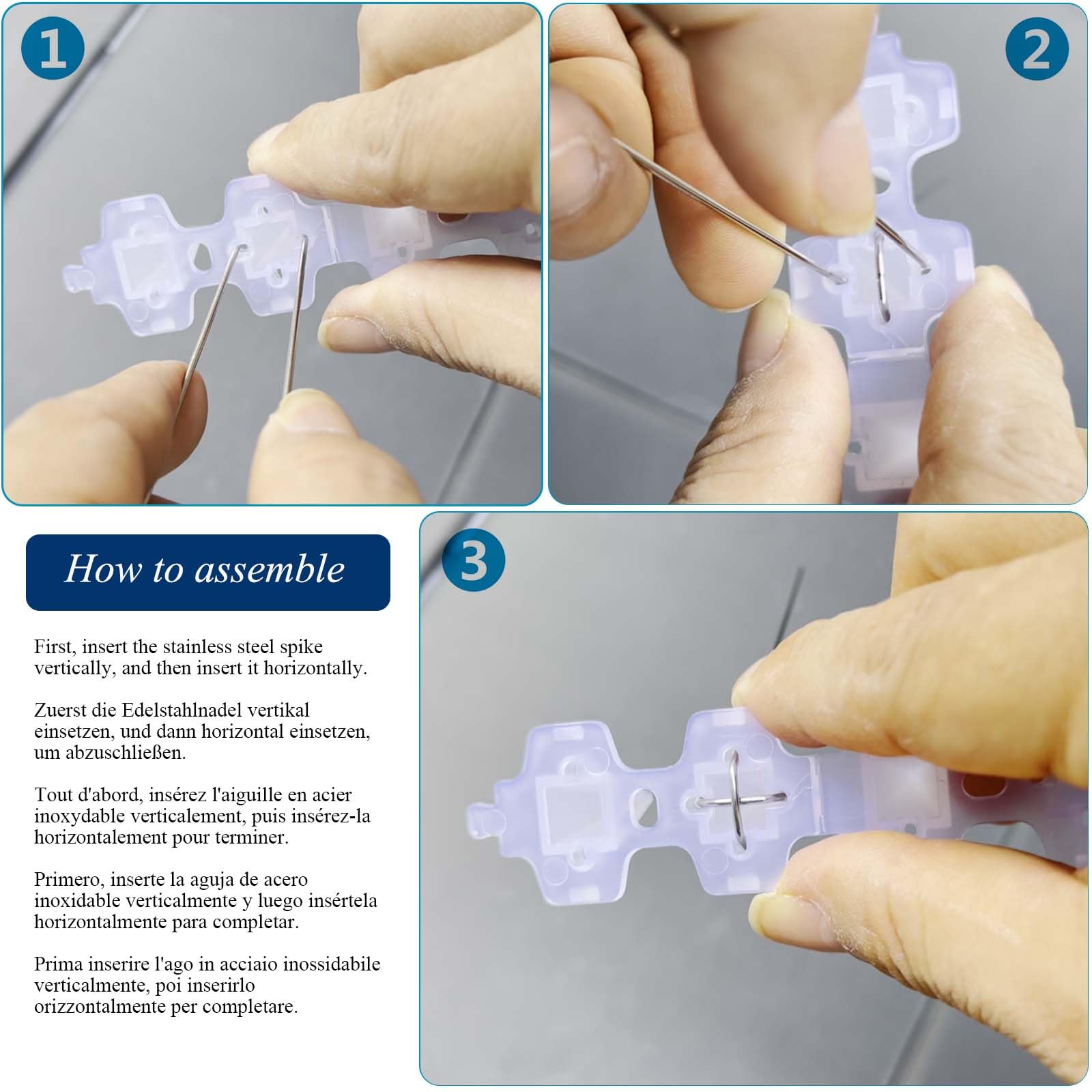 1

2

How to assemble

First, insert the stainless steel spike vertically, and then insert it horizontally.

Zuerst die Edelstahlnadel vertikal einsetzen, und dann horizontal einsetzen, um abzuschließen.

Tout d'abord, insérez l'aiguille en acier inoxydable verticalement, puis insérez-la horizontalement pour terminer.

Primero, inserte la aguja de acero inoxidable verticalmente y luego insértela horizontalmente para completar.

Prima inserire l'ago in acciaio inossidabile verticalmente, poi inserirlo orizzontalmente per completare.

3