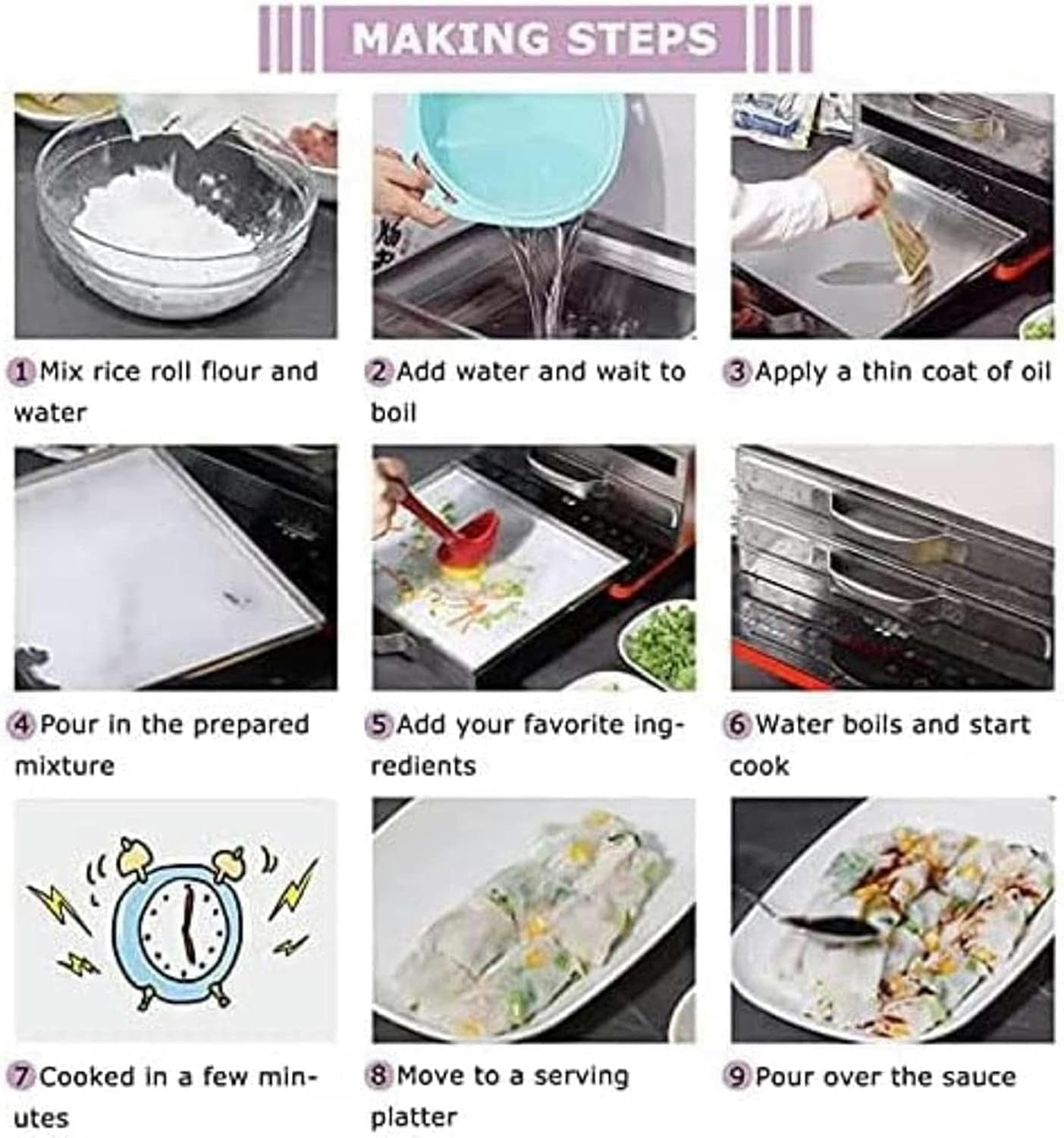 MAKING STEPS

1 Mix rice roll flour and water

2 Add water and wait to boil

3 Apply a thin coat of oil

4 Pour in the prepared mixture

5 Add your favorite ingredients

6 Water boils and start cook

7 Cooked in a few minutes

8 Move to a serving platter

9 Pour over the sauce