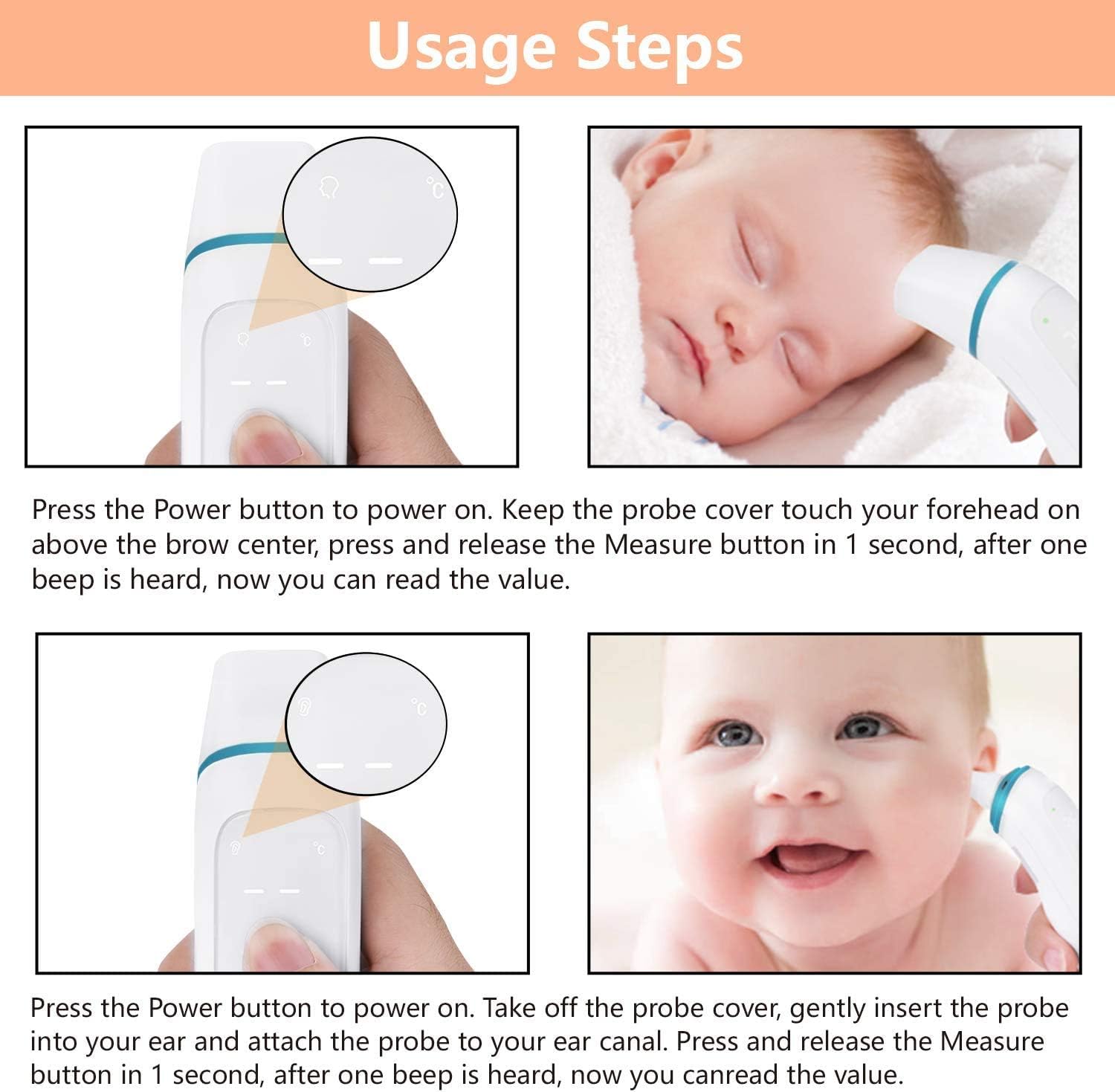 Usage Steps

℃

℃

Press the Power button to power on. Keep the probe cover touch your forehead on above the brow center, press and release the Measure button in 1 second, after one beep is heard, now you can read the value.

℃

℃

Press the Power button to power on. Take off the probe cover, gently insert the probe into your ear and attach the probe to your ear canal. Press and release the Measure button in 1 second, after one beep is heard, now you canread the value.