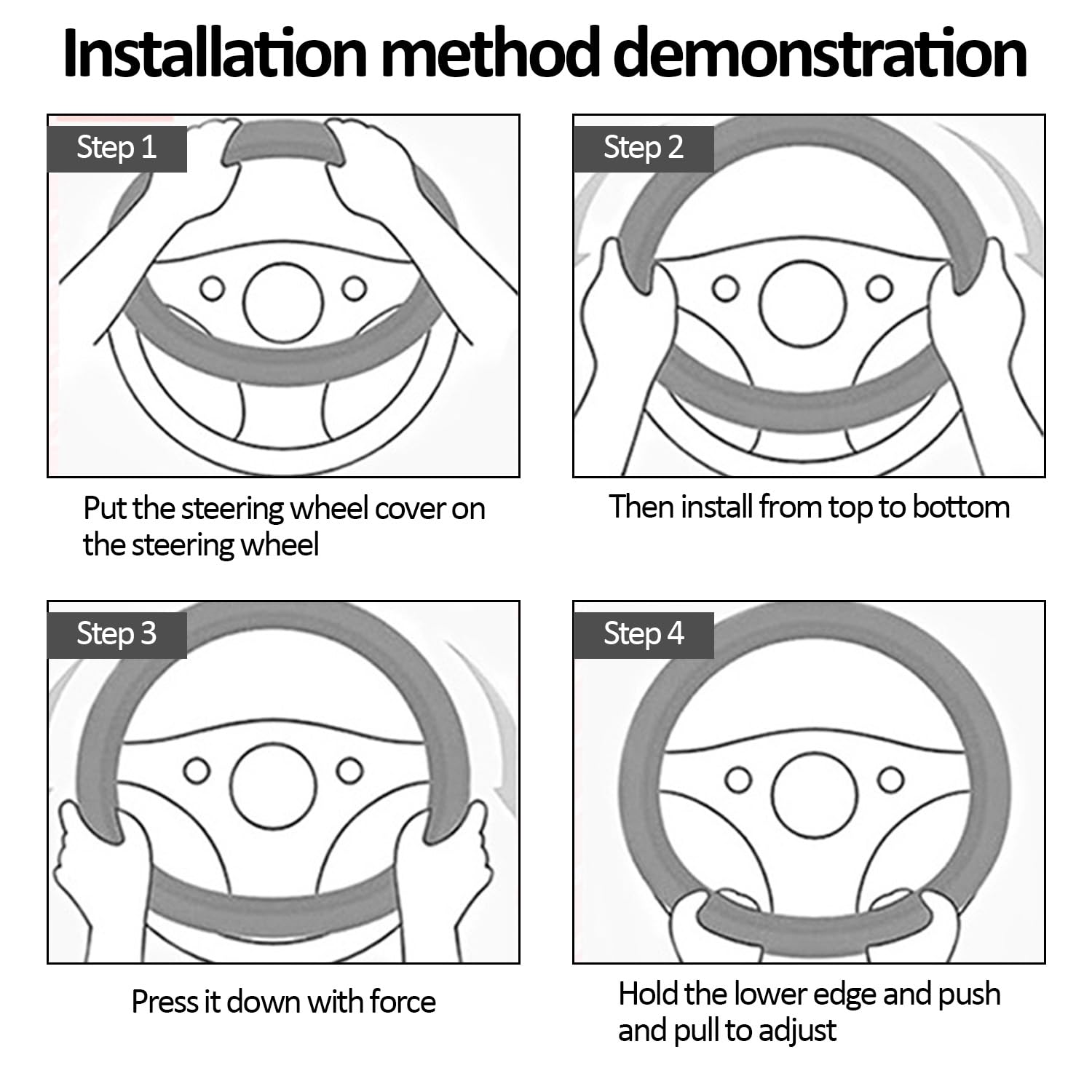 Installation method demonstration

Step 1

Put the steering wheel cover on the steering wheel

Step 2

Then install from top to bottom

Step 3

Press it down with force

Step 4

Hold the lower edge and push and pull to adjust