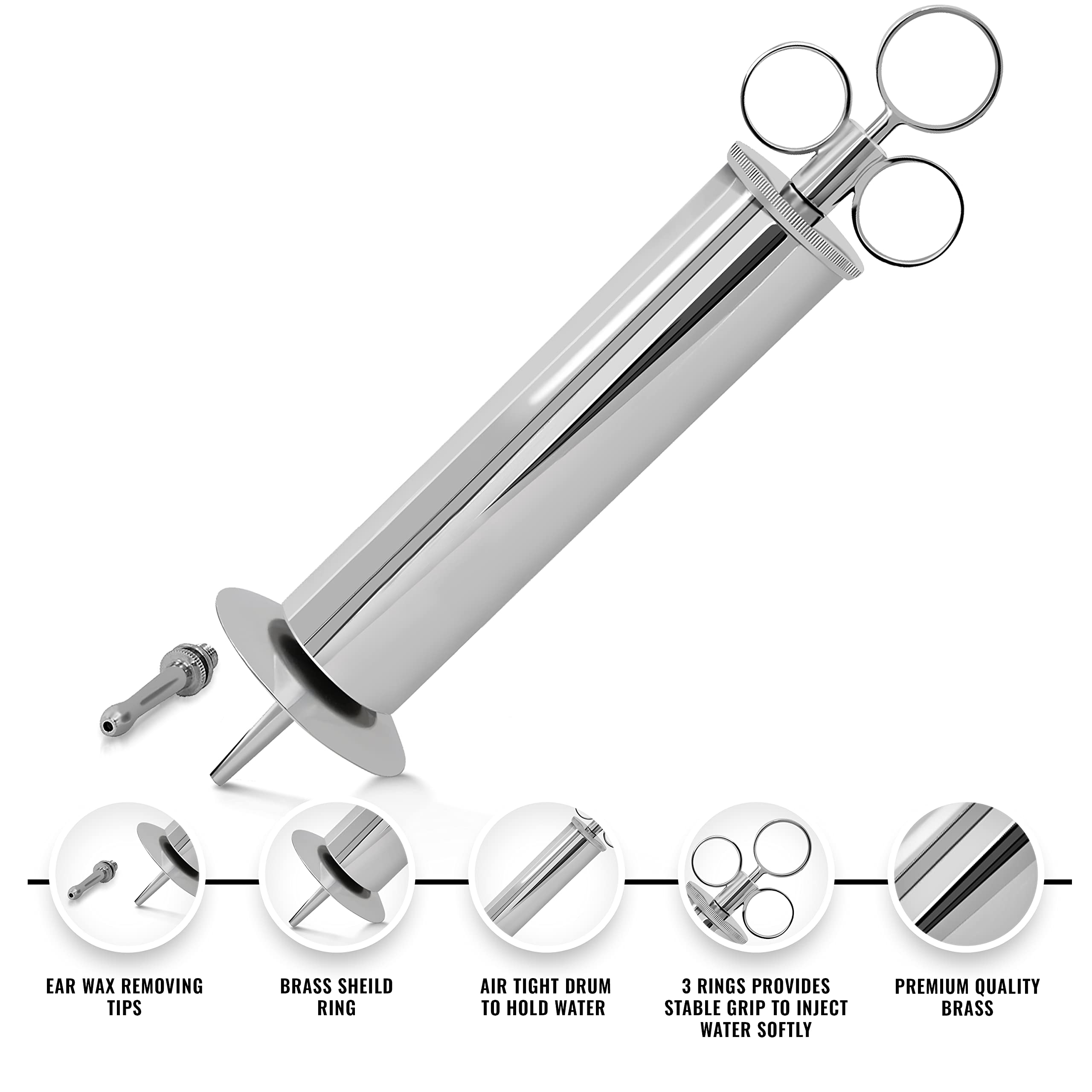 EAR WAX REMOVING TIPS

BRASS SHEILD RING

AIR TIGHT DRUM TO HOLD WATER

3 RINGS PROVIDES STABLE GRIP TO INJECT WATER SOFTLY

PREMIUM QUALITY BRASS