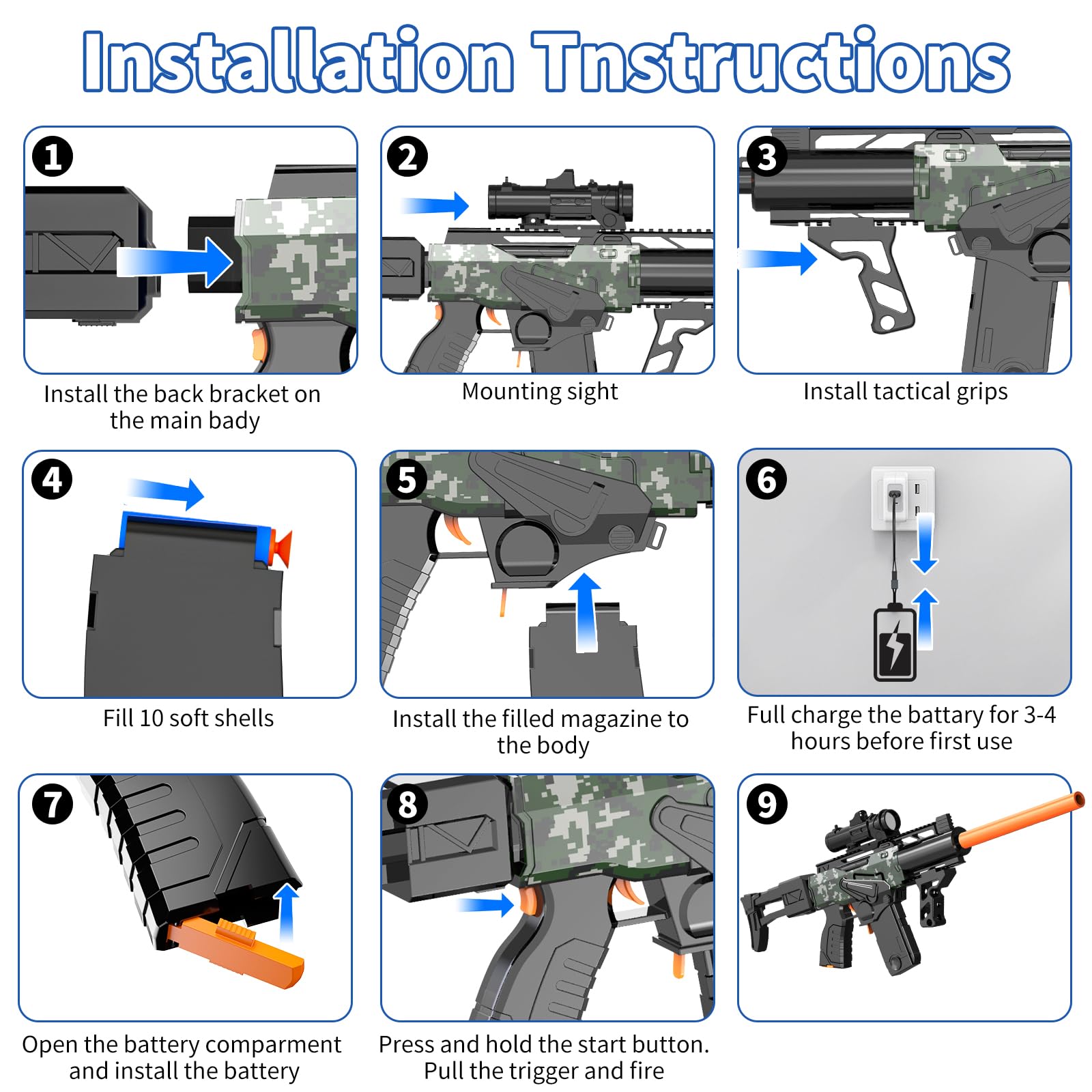 Installation Tnstructions

1
Install the back bracket on the main bady

2
Mounting sight

3
Install tactical grips

4
Fill 10 soft shells

5
Install the filled magazine to the body

6
Full charge the battary for 3-4 hours before first use

7
Open the battery comparment and install the battery

8
Press and hold the start button. Pull the trigger and fire

9