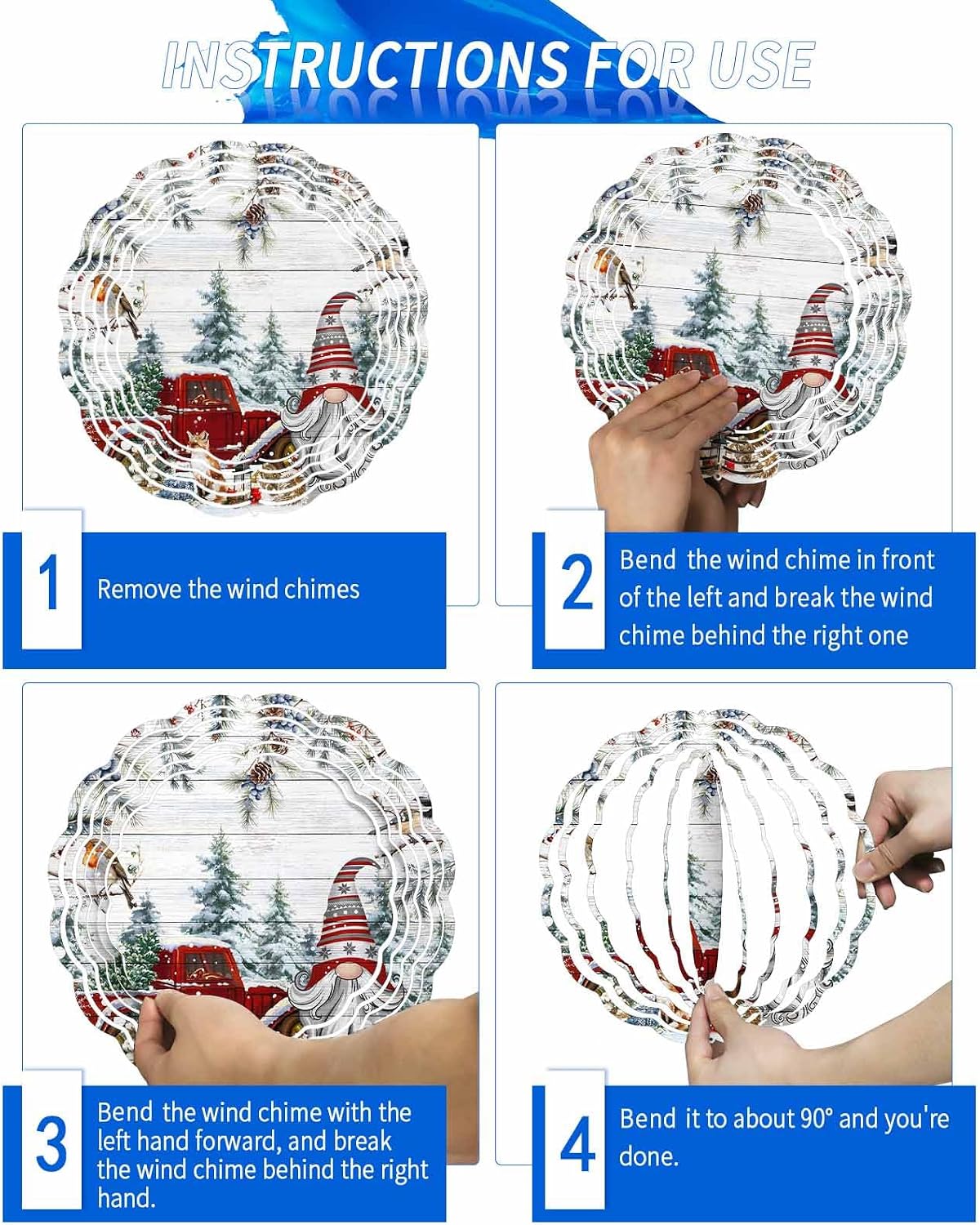 INSTRUCTIONS FOR USE

1
Remove the wind chimes

2
Bend the wind chime in front of the left and break the wind chime behind the right one

3
Bend the wind chime with the left hand forward, and break the wind chime behind the right hand.

4
Bend it to about 90° and you're done.