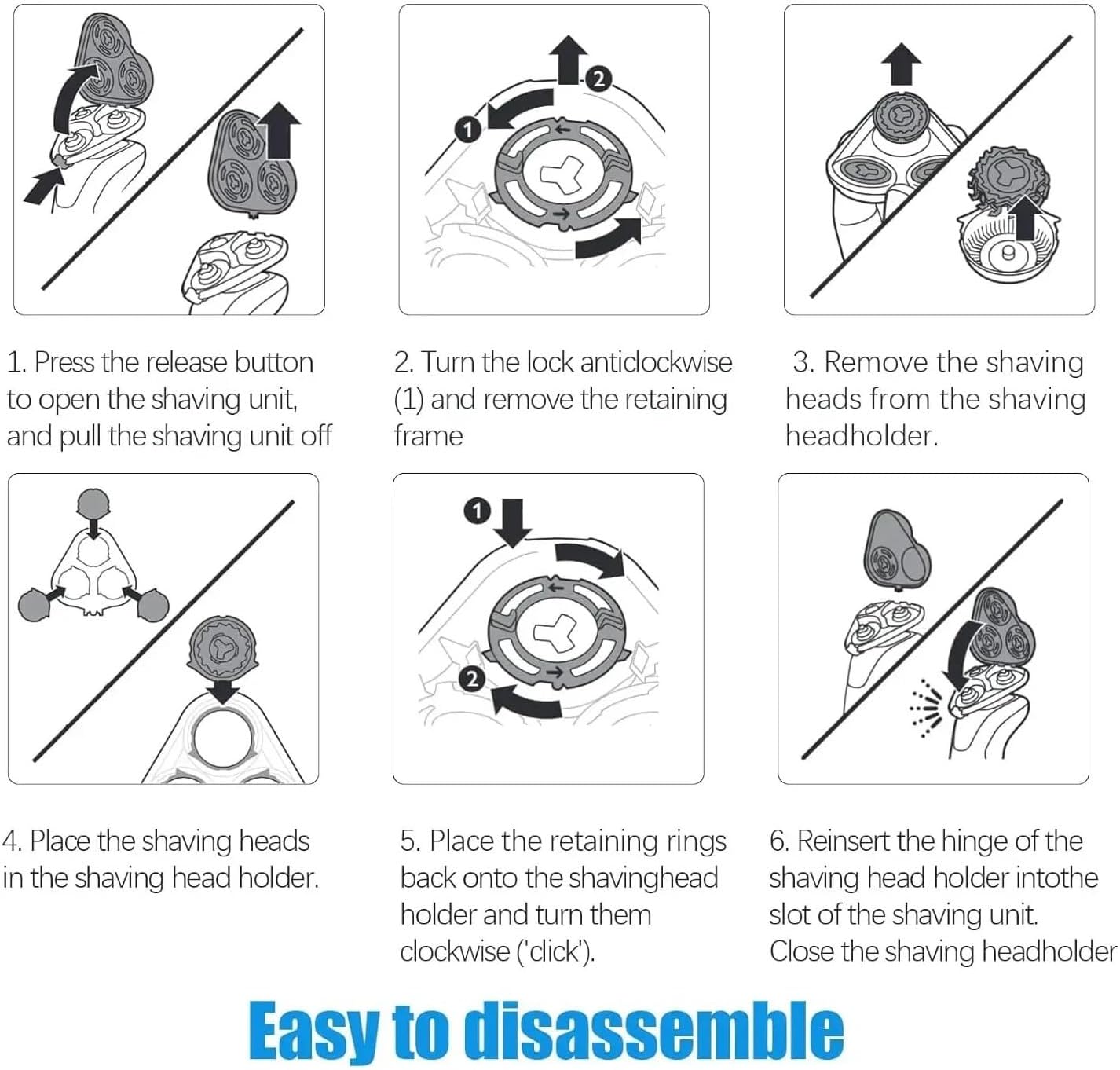 2
1

1. Press the release button to open the shaving unit, and pull the shaving unit off

2. Turn the lock anticlockwise (1) and remove the retaining frame

3. Remove the shaving heads from the shaving headholder.

1
2

4. Place the shaving heads in the shaving head holder.

5. Place the retaining rings back onto the shavinghead holder and turn them clockwise ('click').

6. Reinsert the hinge of the shaving head holder intothe slot of the shaving unit. Close the shaving headholder

Easy to disassemble