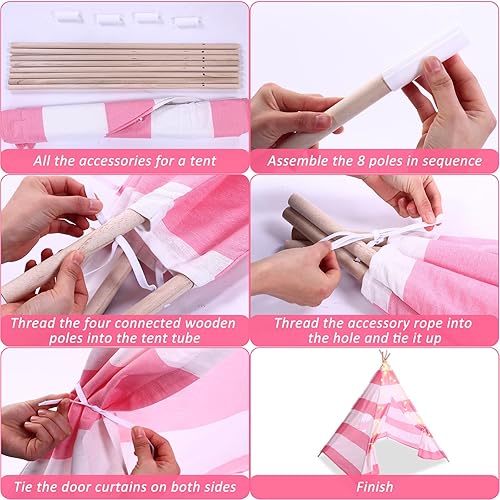 All the accessories for a tent

Assemble the 8 poles in sequence

Thread the four connected wooden poles into the tent tube

Thread the accessory rope into the hole and tie it up

Tie the door curtains on both sides

Finish