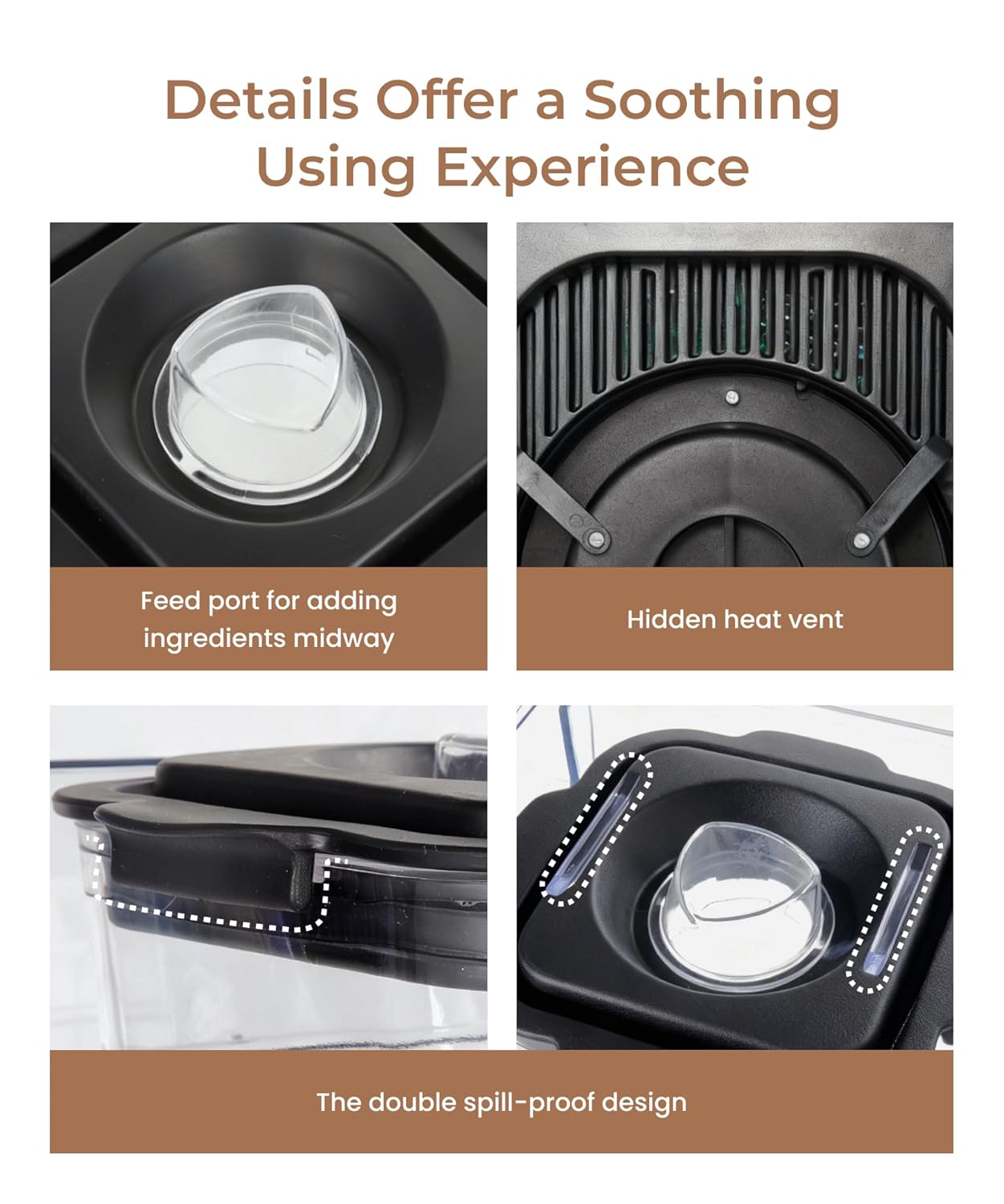 Details Offer a Soothing Using Experience

Feed port for adding ingredients midway

Hidden heat vent

The double spill-proof design