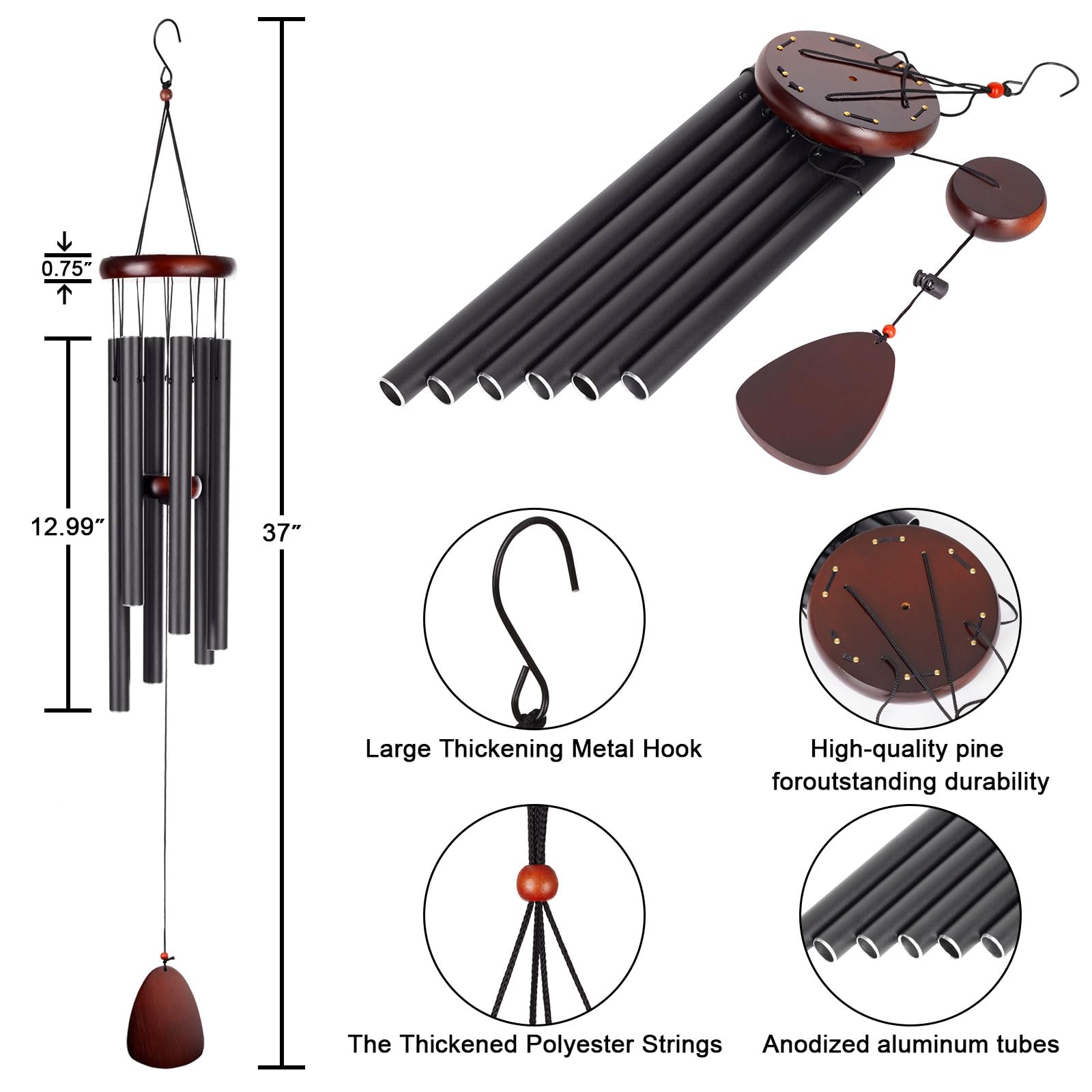 0.75″

12.99″

37″

Large Thickening Metal Hook

High-quality pine foroutstanding durability

The Thickened Polyester Strings

Anodized aluminum tubes