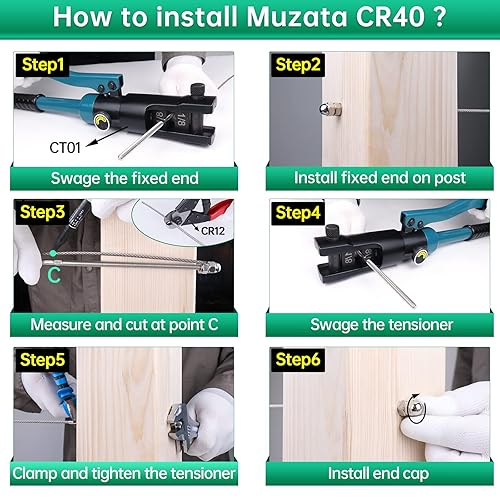 How to install Muzata CR40 ?

Step1
1/8
CT01
Swage the fixed end

Step2
Install fixed end on post

Step3
CR12
C
Measure and cut at point C

Step4
1/8
Swage the tensioner

Step5
Clamp and tighten the tensioner

Step6
Install end cap