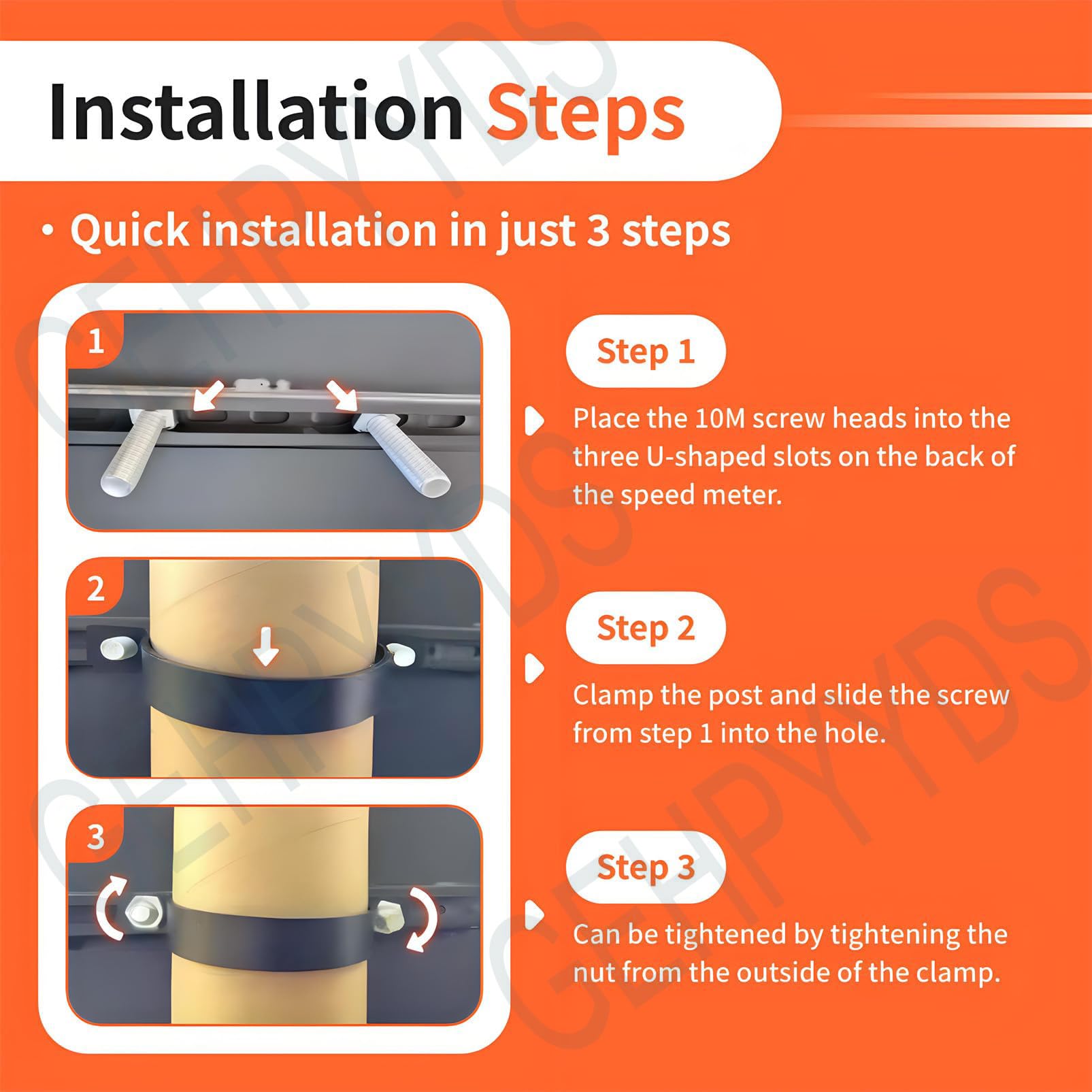 Installation Steps

• Quick installation in just 3 steps

1

2

3

Step 1

Place the 10M screw heads into the three U-shaped slots on the back of the speed meter.

Step 2

Clamp the post and slide the screw from step 1 into the hole.

Step 3

Can be tightened by tightening the nut from the outside of the clamp.

GEHPYYDS