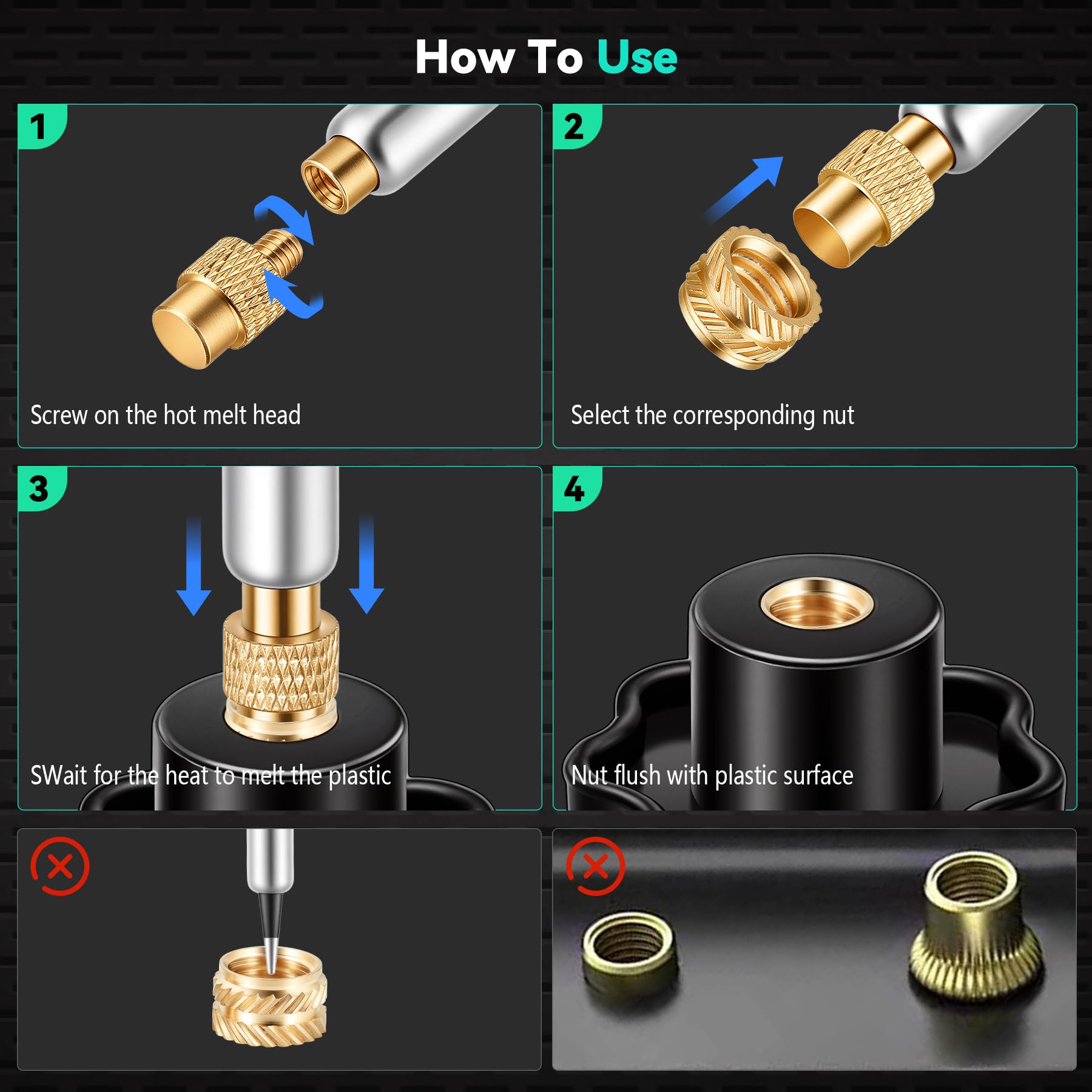 How To Use

1

Screw on the hot melt head

2

Select the corresponding nut

3

SWait for the heat to melt the plastic

4

Nut flush with plastic surface