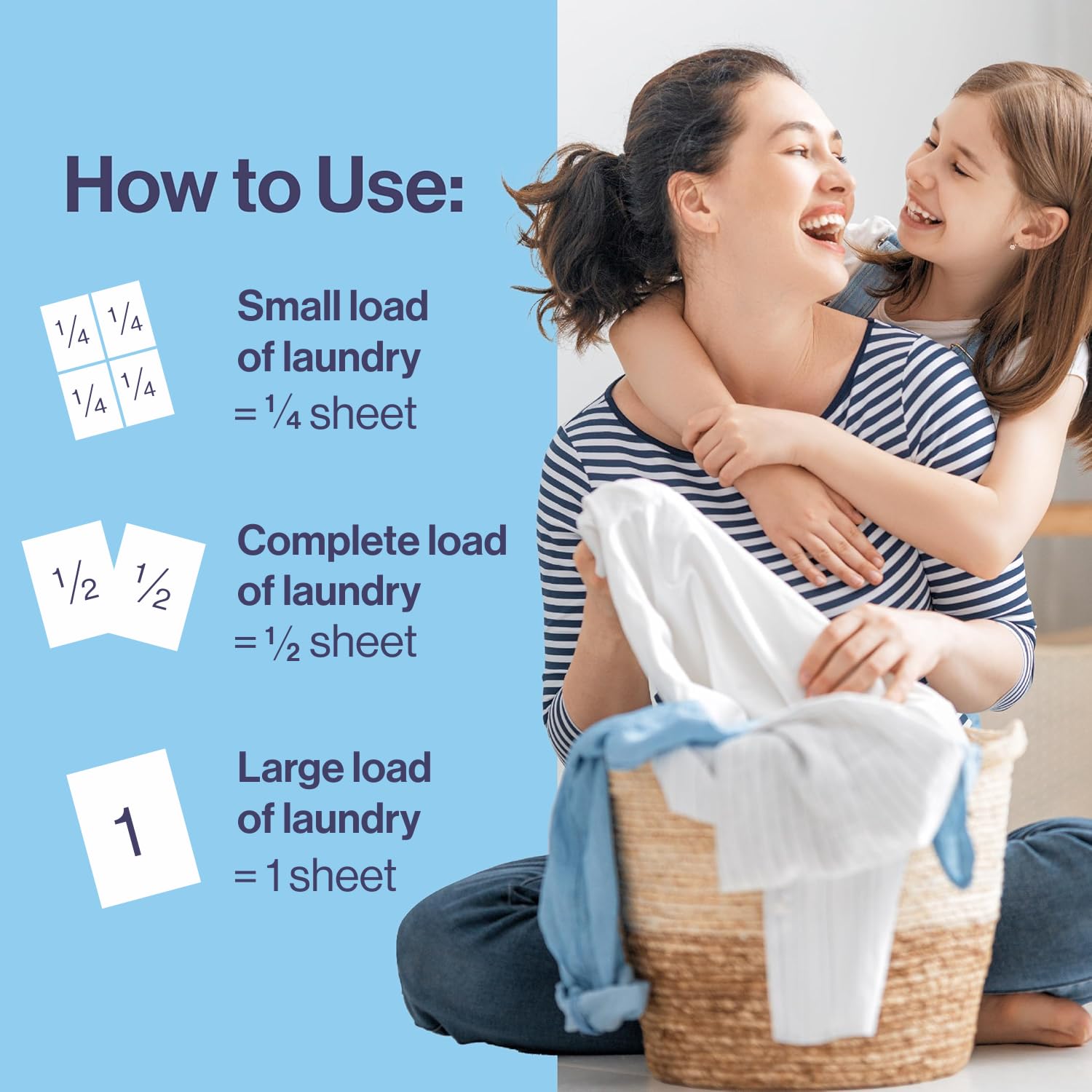 How to Use:

$\frac{1}{4}$ $\frac{1}{4}$
$\frac{1}{4}$ $\frac{1}{4}$

Small load of laundry = $\frac{1}{4}$ sheet

$\frac{1}{2}$ $\frac{1}{2}$

Complete load of laundry = $\frac{1}{2}$ sheet

1

Large load of laundry = 1 sheet