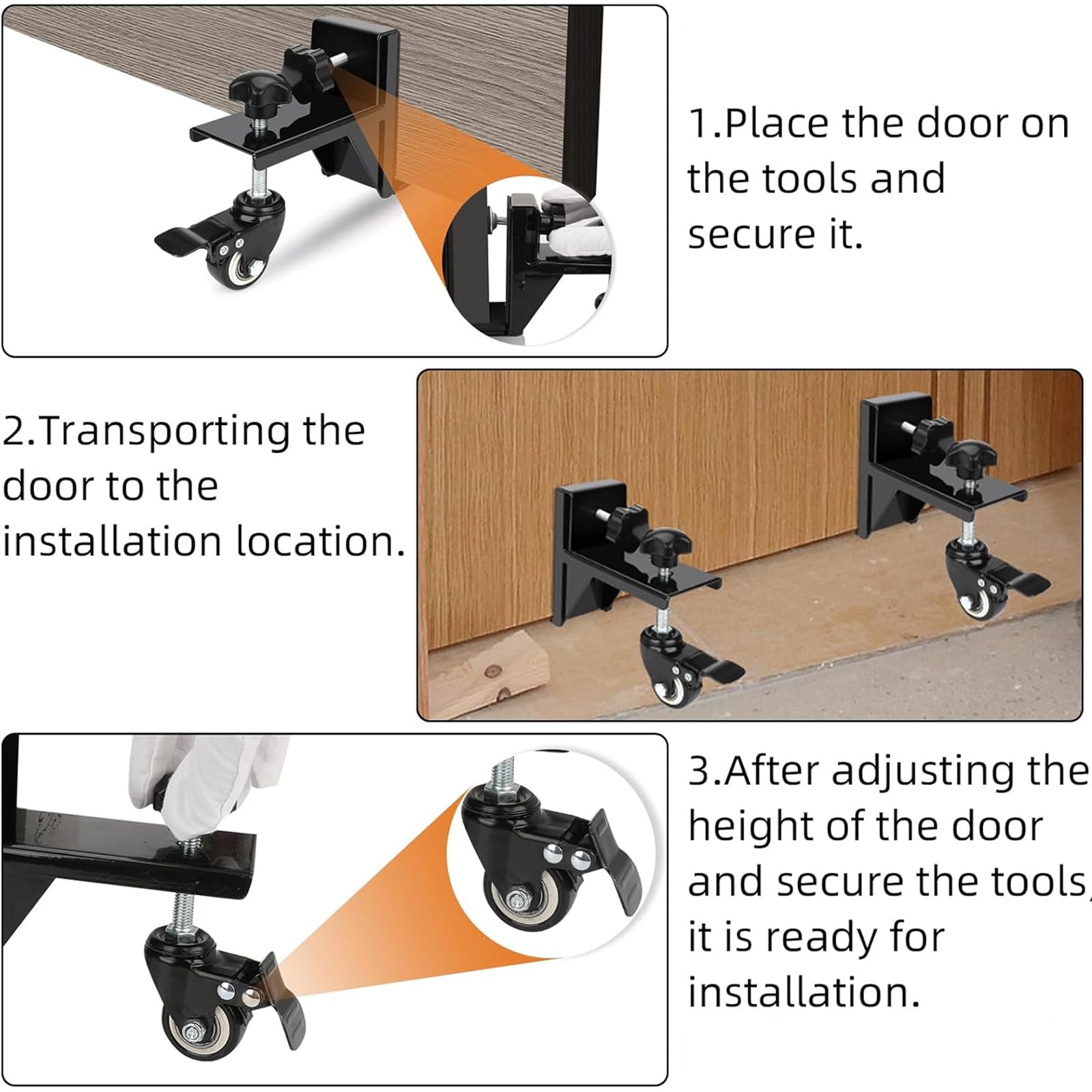 1.Place the door on the tools and secure it.

2.Transporting the door to the installation location.

3.After adjusting the height of the door and secure the tools, it is ready for installation.