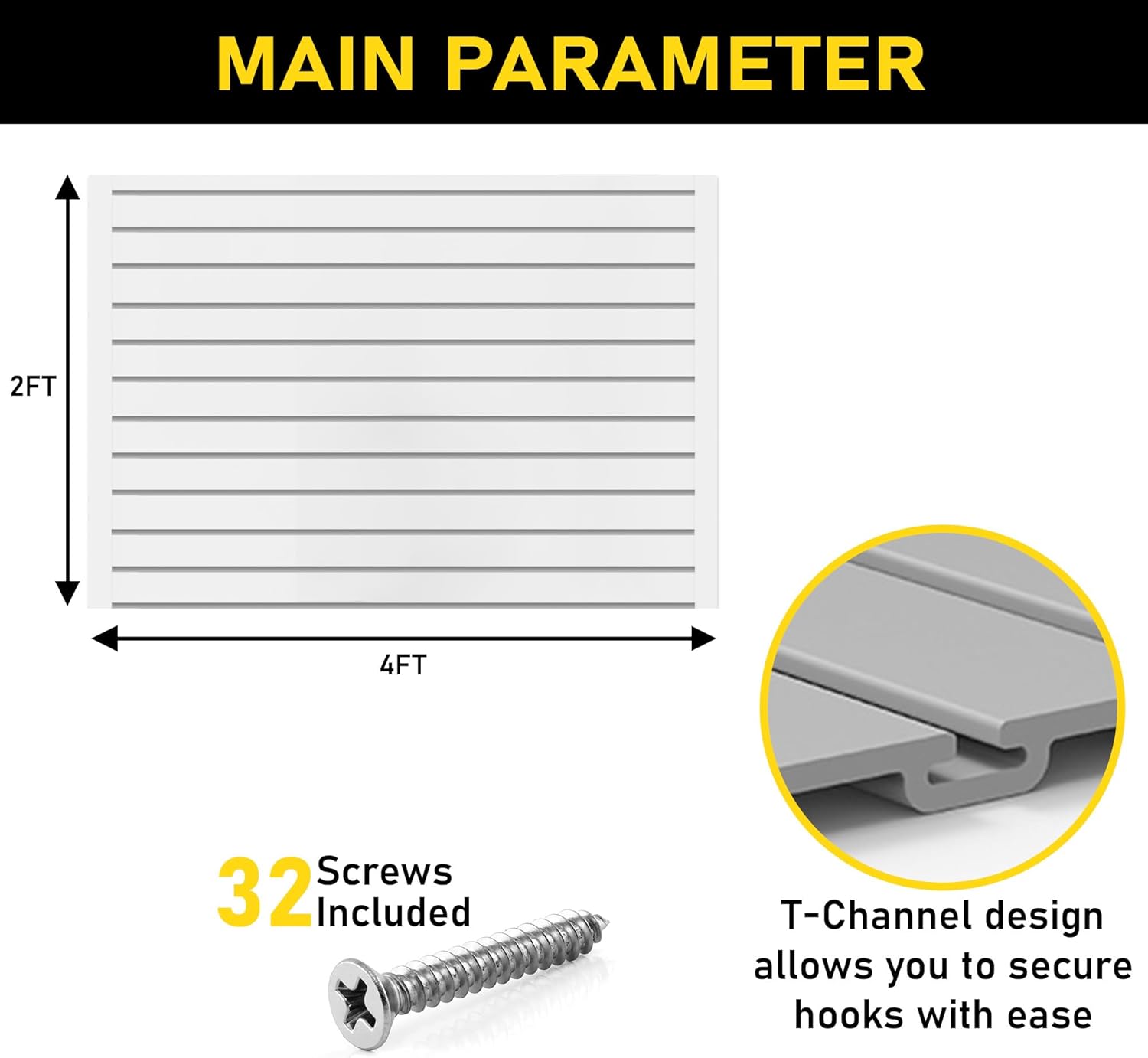 MAIN PARAMETER

2FT

4FT

32 Screws Included

T-Channel design allows you to secure hooks with ease