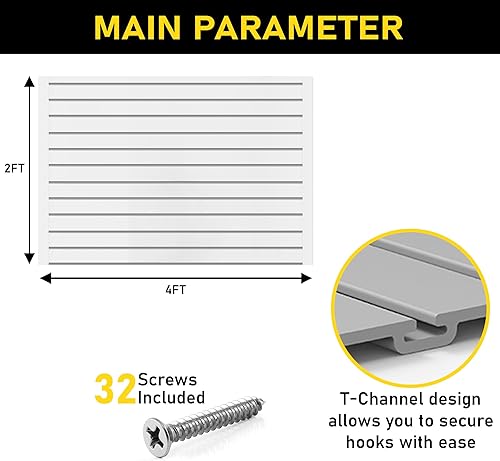 MAIN PARAMETER

2FT

4FT

32 Screws Included

T-Channel design allows you to secure hooks with ease