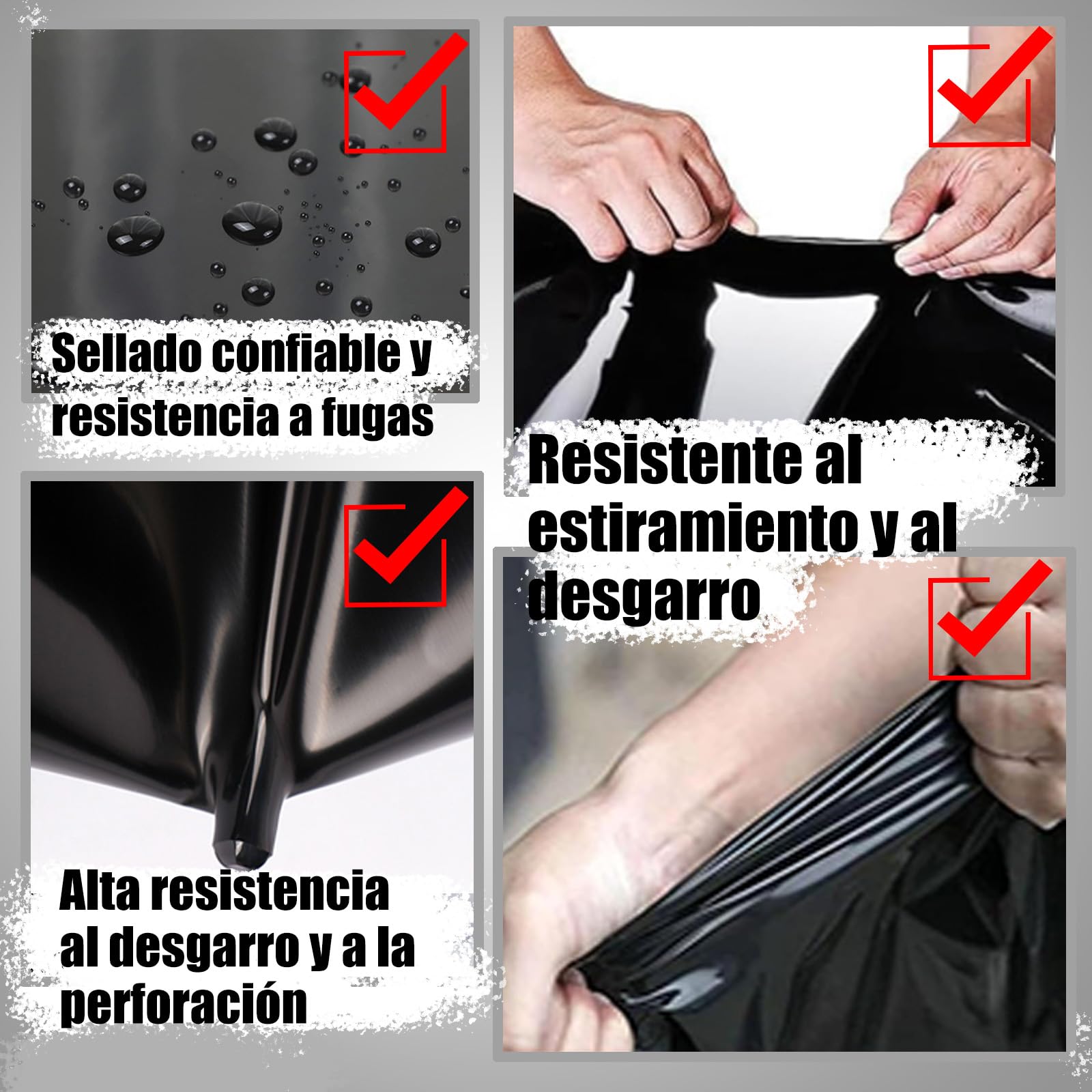 Sellado confiable y resistencia a fugas

Resistente al estiramiento y al desgarro

Alta resistencia al desgarro y a la perforación