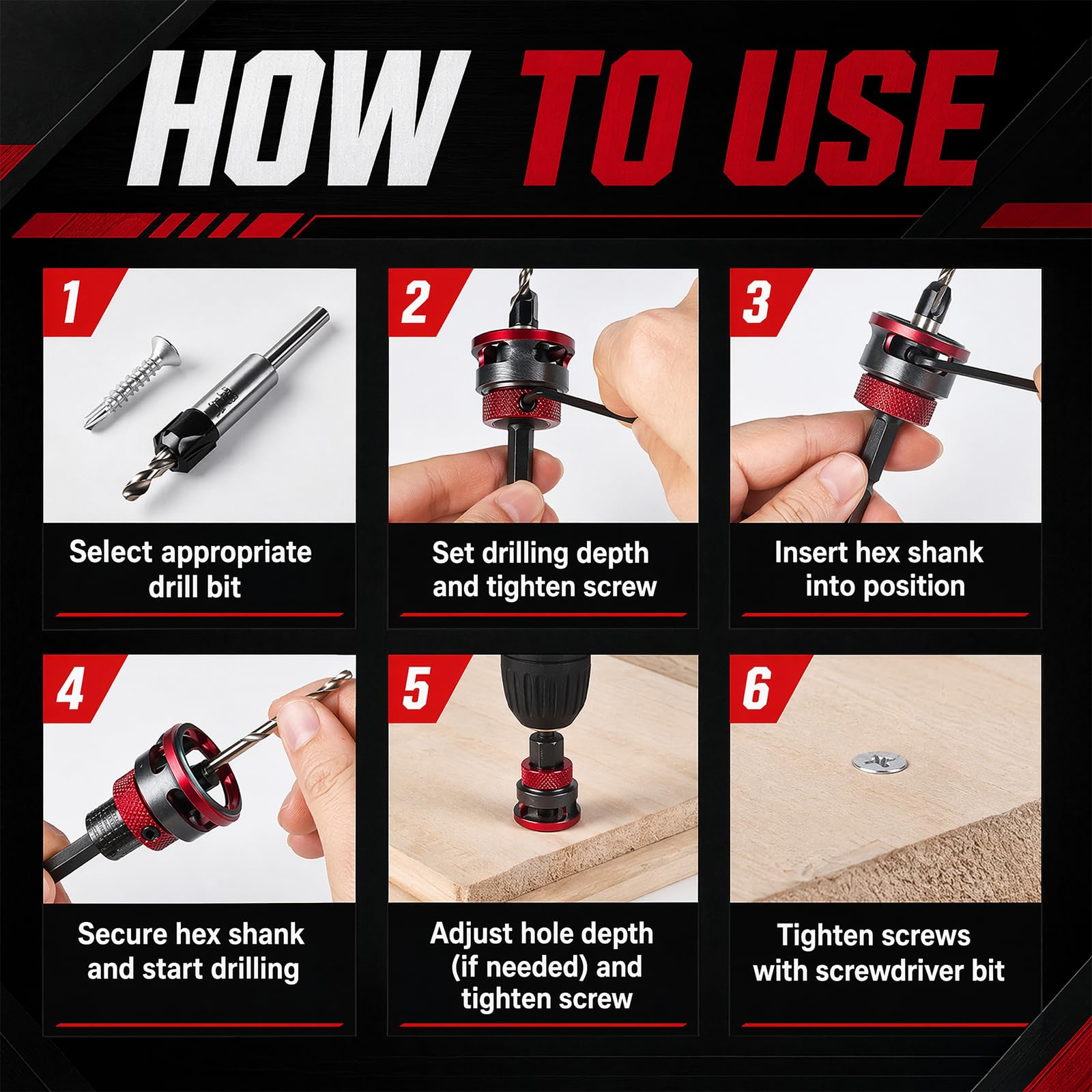 HOW TO USE

1
Select appropriate drill bit

2
Set drilling depth and tighten screw

3
Insert hex shank into position

4
Secure hex shank and start drilling

5
Adjust hole depth (if needed) and tighten screw

6
Tighten screws with screwdriver bit