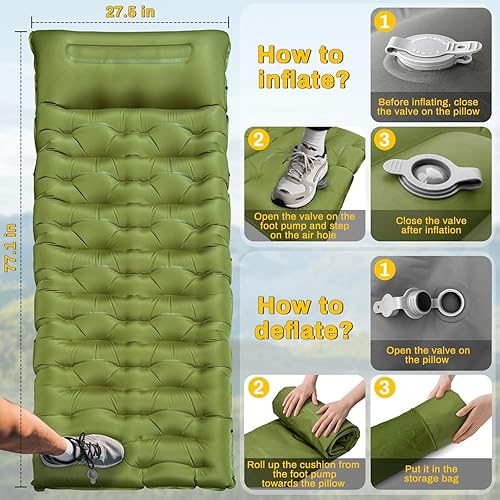 27.5 in

77.1 in

How to inflate?

1
Before inflating, close the valve on the pillow

2
Open the valve on the foot pump and step on the air hole

3
Close the valve after inflation

How to deflate?

1
Open the valve on the pillow

2
Roll up the cushion from the foot pump towards the pillow

3
Put it in the storage bag