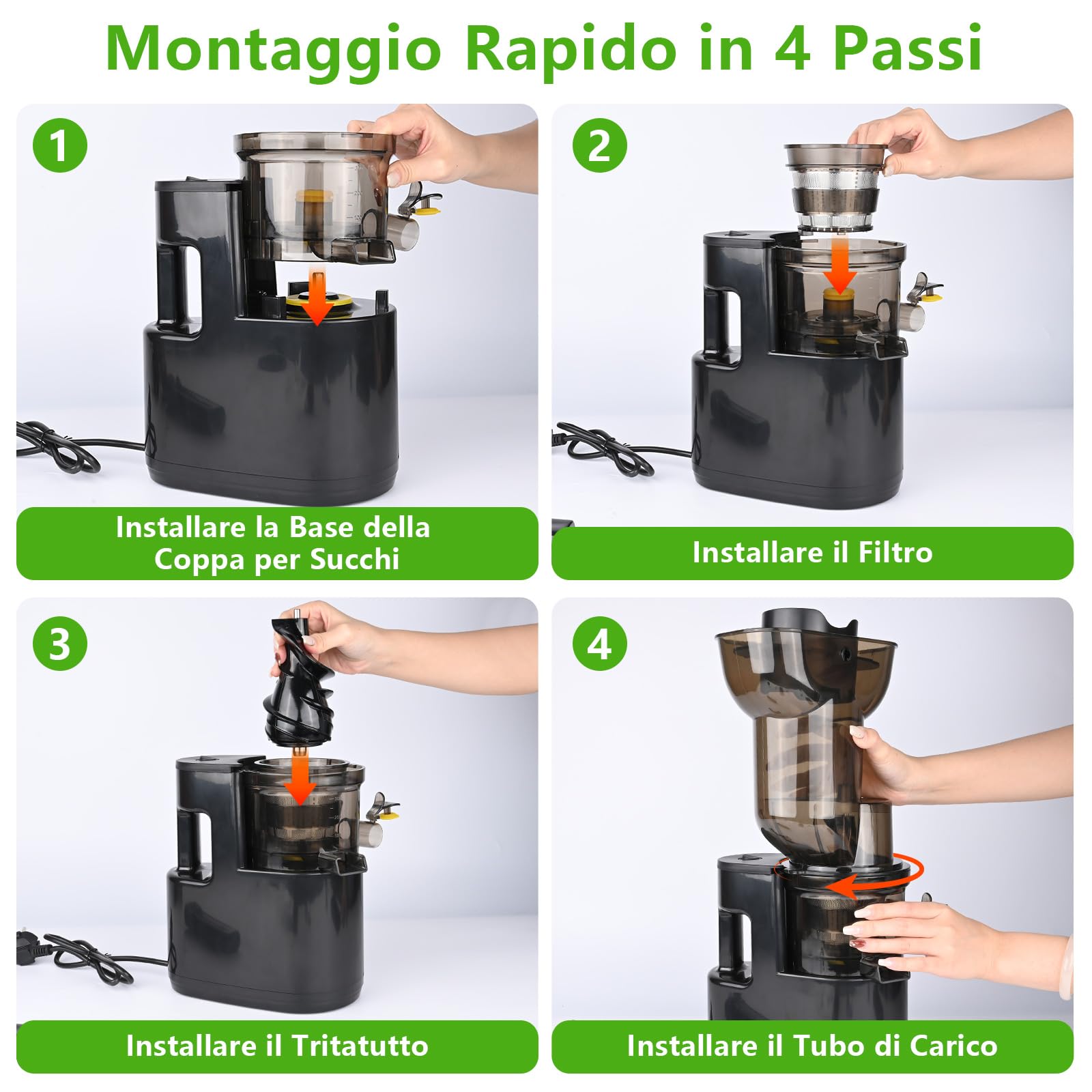 Montaggio Rapido in 4 Passi

1

Installare la Base della Coppa per Succhi

2

Installare il Filtro

3

Installare il Tritatutto

4

Installare il Tubo di Carico