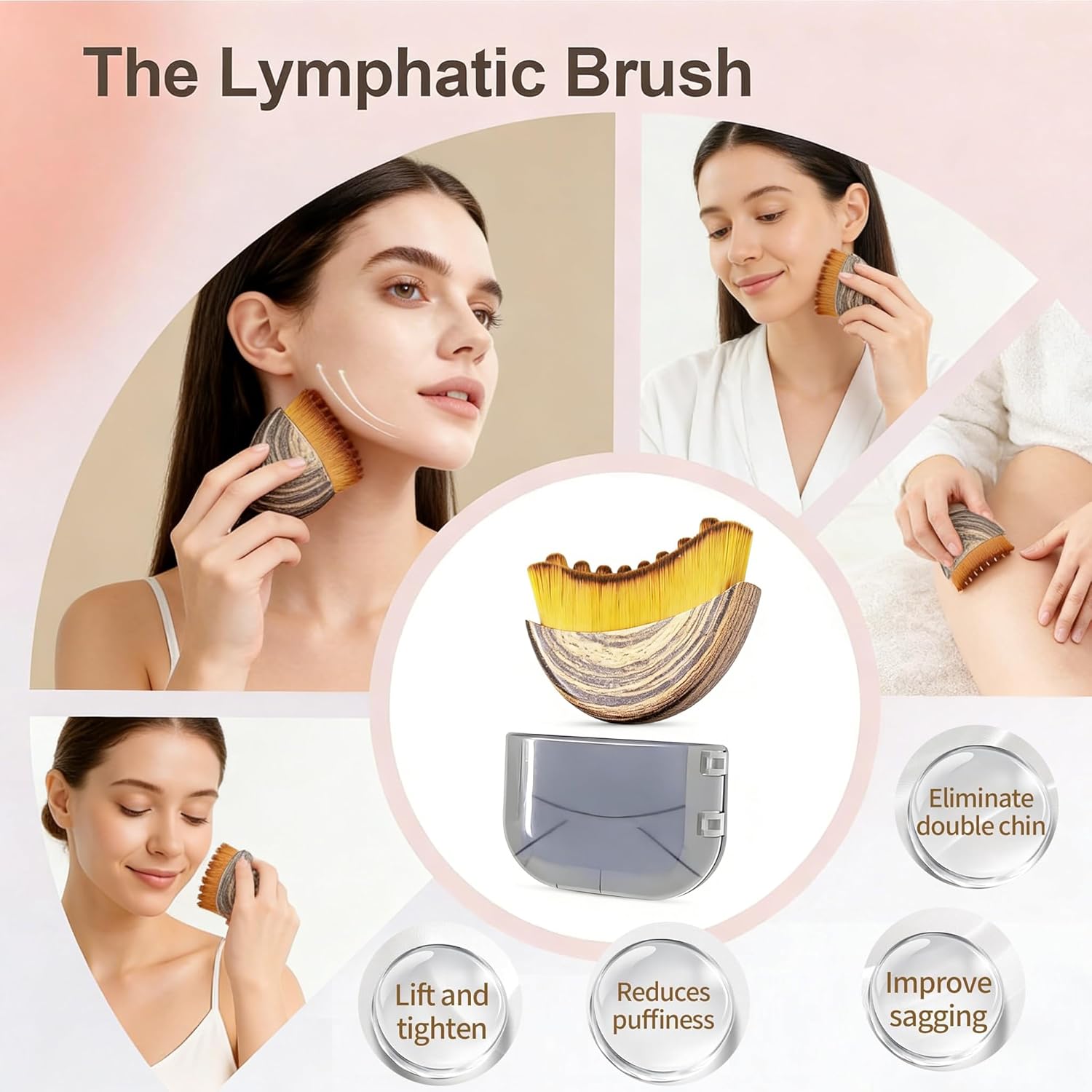 The Lymphatic Brush

Eliminate double chin

Lift and tighten

Reduces puffiness

Improve sagging