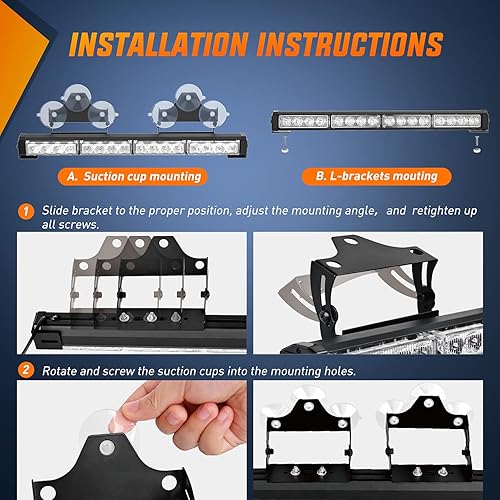 INSTALLATION INSTRUCTIONS

A. Suction cup mounting

B. L-brackets mouting

1 Slide bracket to the proper position, adjust the mounting angle, and retighten up all screws.

2 Rotate and screw the suction cups into the mounting holes.