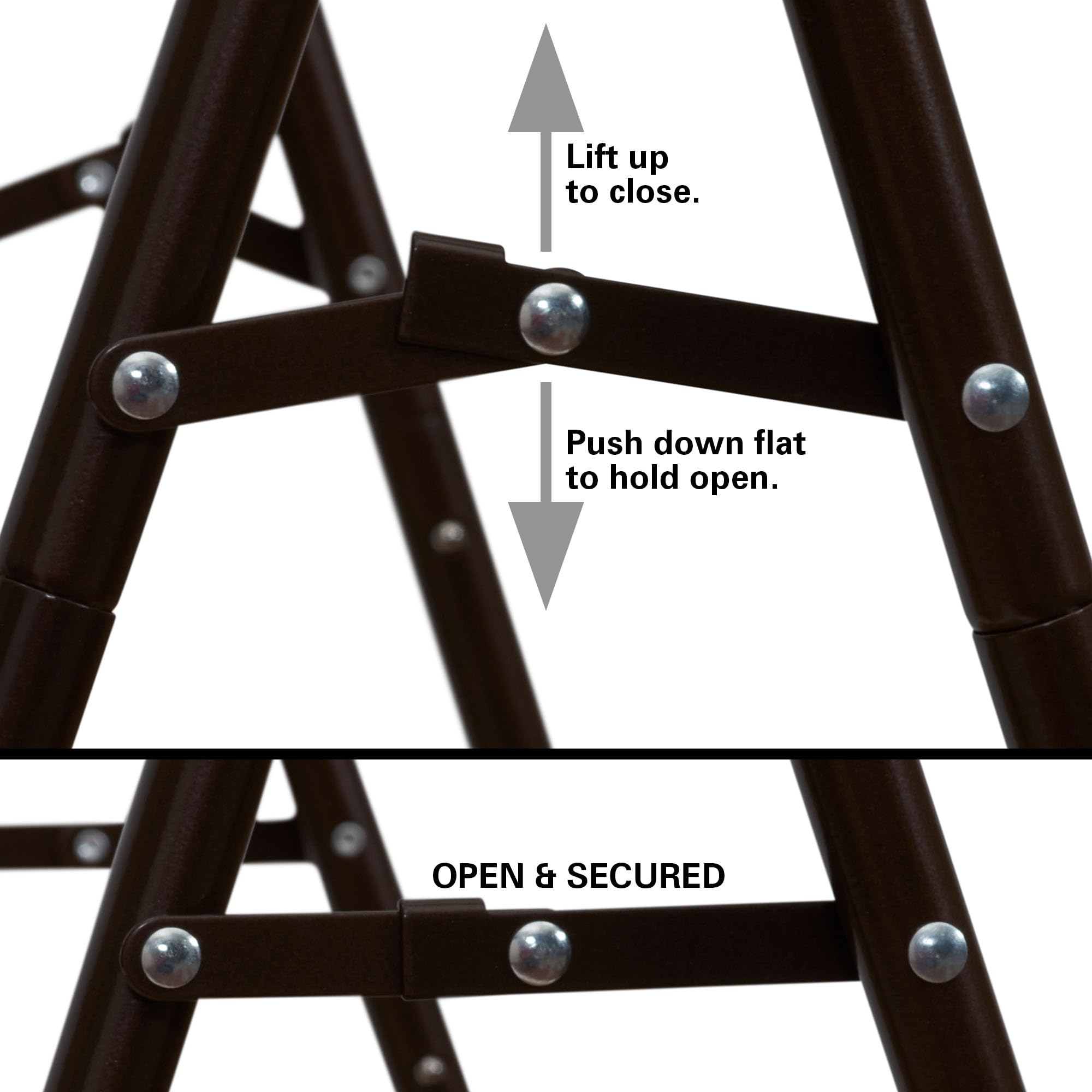 Lift up to close.

Push down flat to hold open.

OPEN & SECURED