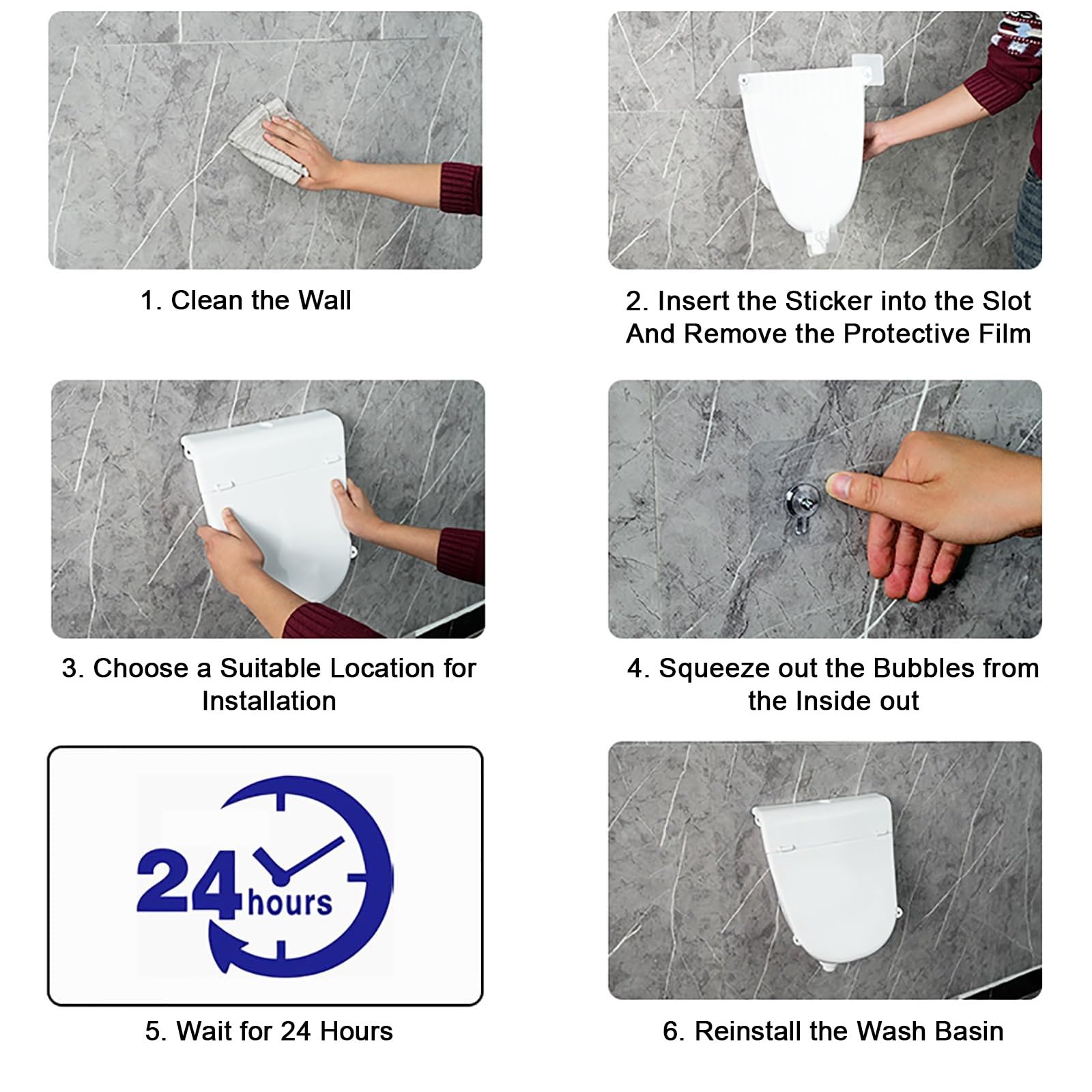 1. Clean the Wall

2. Insert the Sticker into the Slot And Remove the Protective Film

3. Choose a Suitable Location for Installation

4. Squeeze out the Bubbles from the Inside out

24 hours

5. Wait for 24 Hours

6. Reinstall the Wash Basin