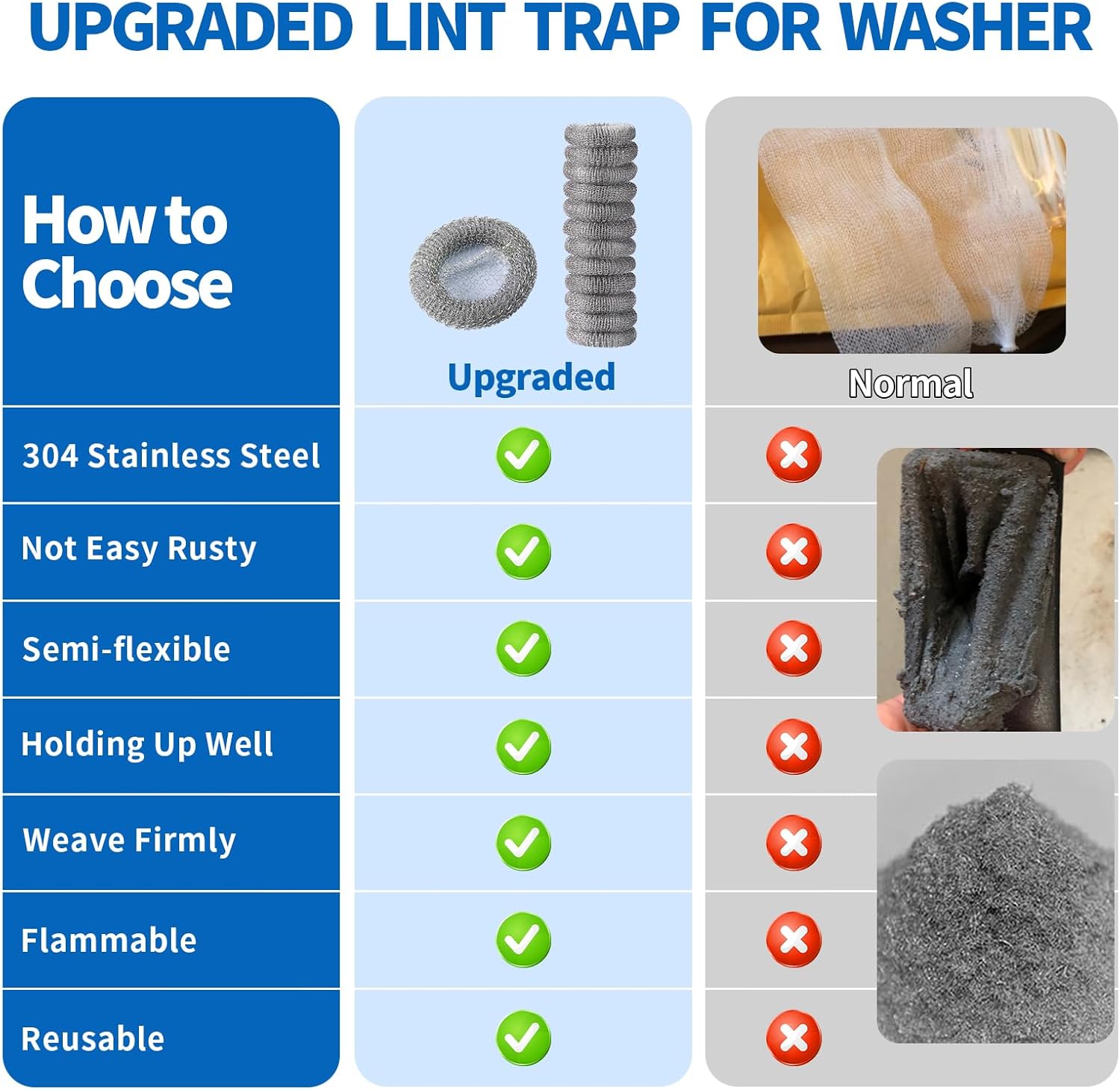 UPGRADED LINT TRAP FOR WASHER

| How to Choose | Upgraded | Normal |
|---|---|---|
| 304 Stainless Steel | ✓ | ✗ |
| Not Easy Rusty | ✓ | ✗ |
| Semi-flexible | ✓ | ✗ |
| Holding Up Well | ✓ | ✗ |
| Weave Firmly | ✓ | ✗ |
| Flammable | ✓ | ✗ |
| Reusable | ✓ | ✗ |