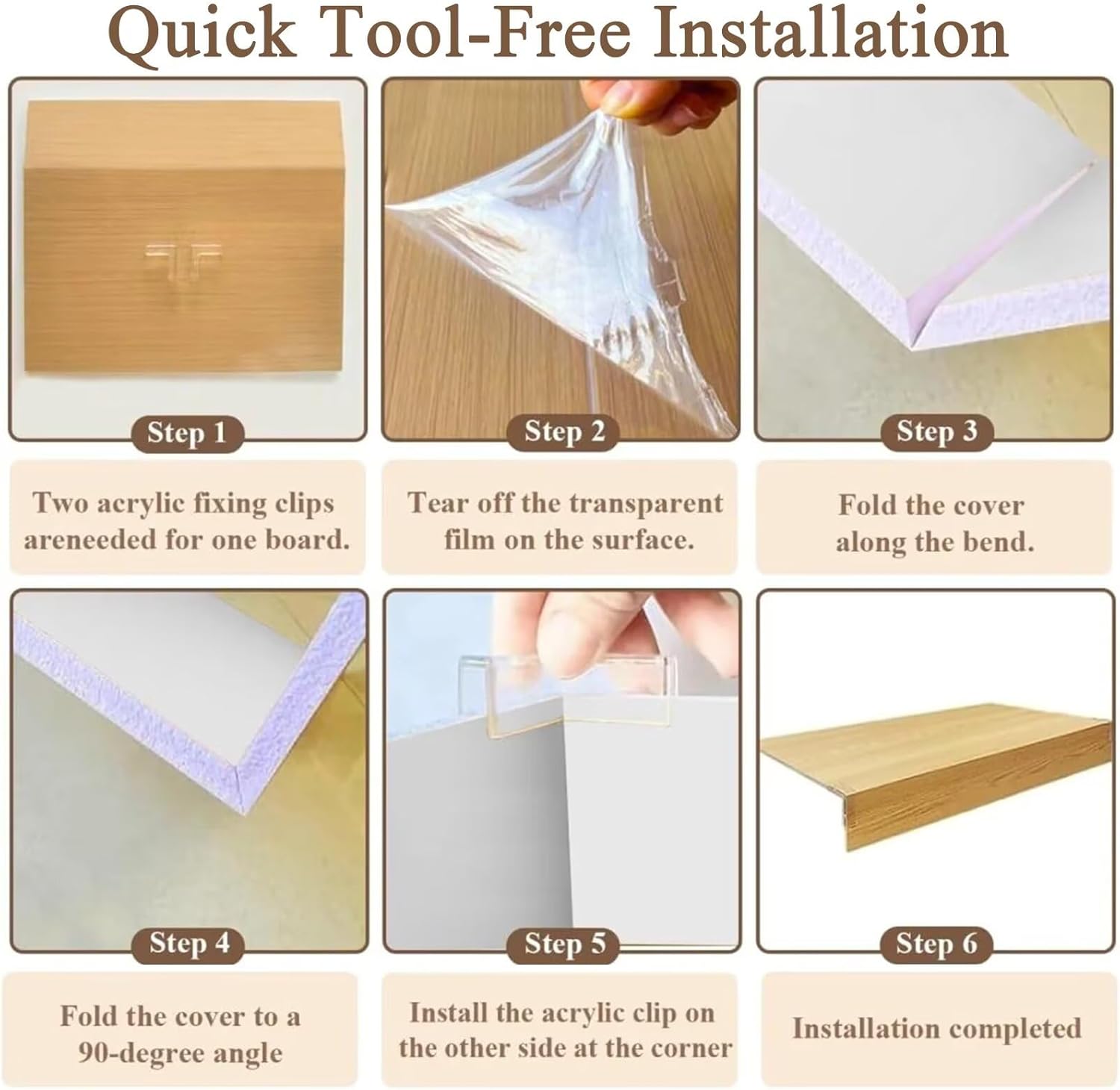 Quick Tool-Free Installation

Step 1

Two acrylic fixing clips areneeded for one board.

Step 2

Tear off the transparent film on the surface.

Step 3

Fold the cover along the bend.

Step 4

Fold the cover to a 90-degree angle

Step 5

Install the acrylic clip on the other side at the corner

Step 6

Installation completed