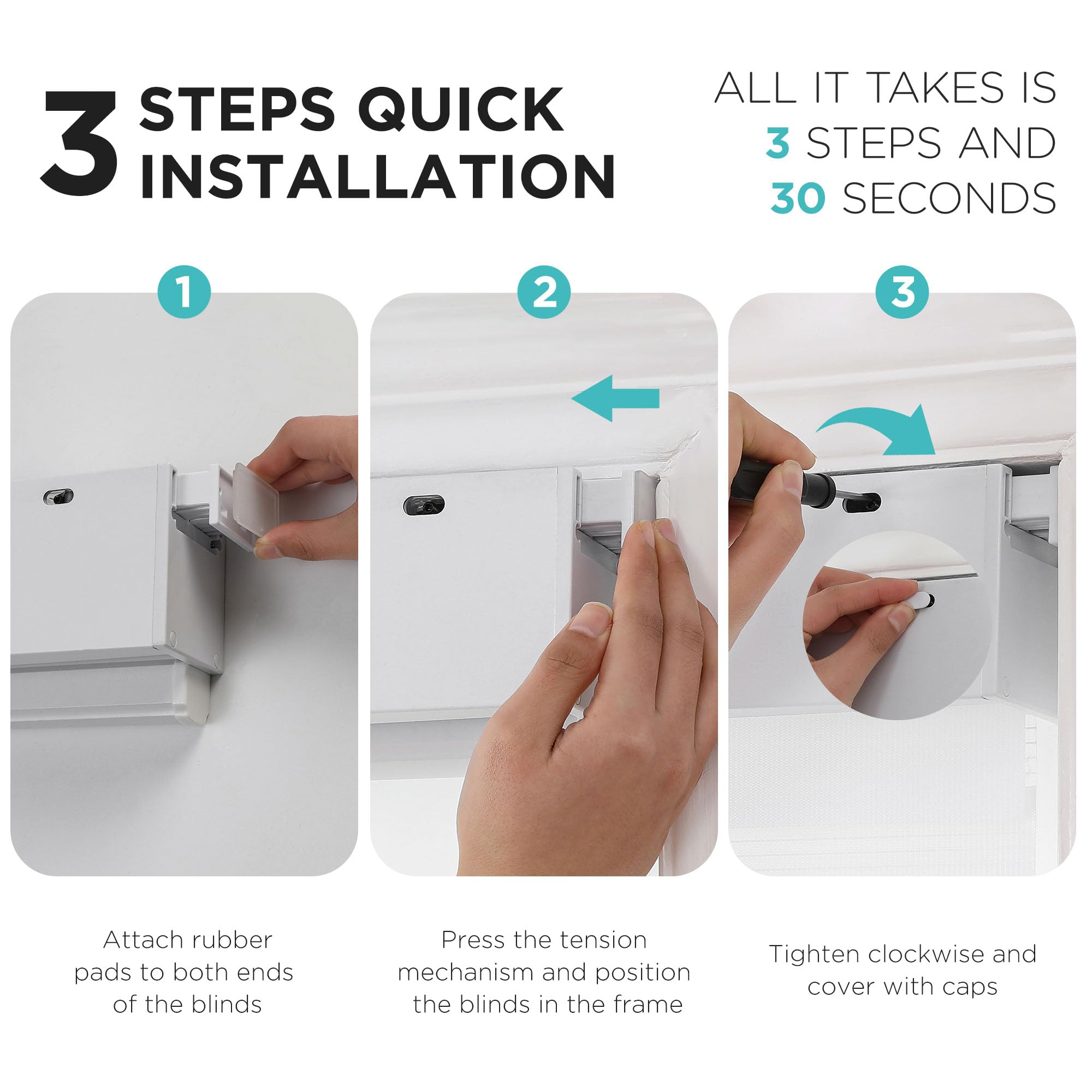 3 STEPS QUICK INSTALLATION

ALL IT TAKES IS 3 STEPS AND 30 SECONDS

1

2

3

Attach rubber pads to both ends of the blinds

Press the tension mechanism and position the blinds in the frame

Tighten clockwise and cover with caps