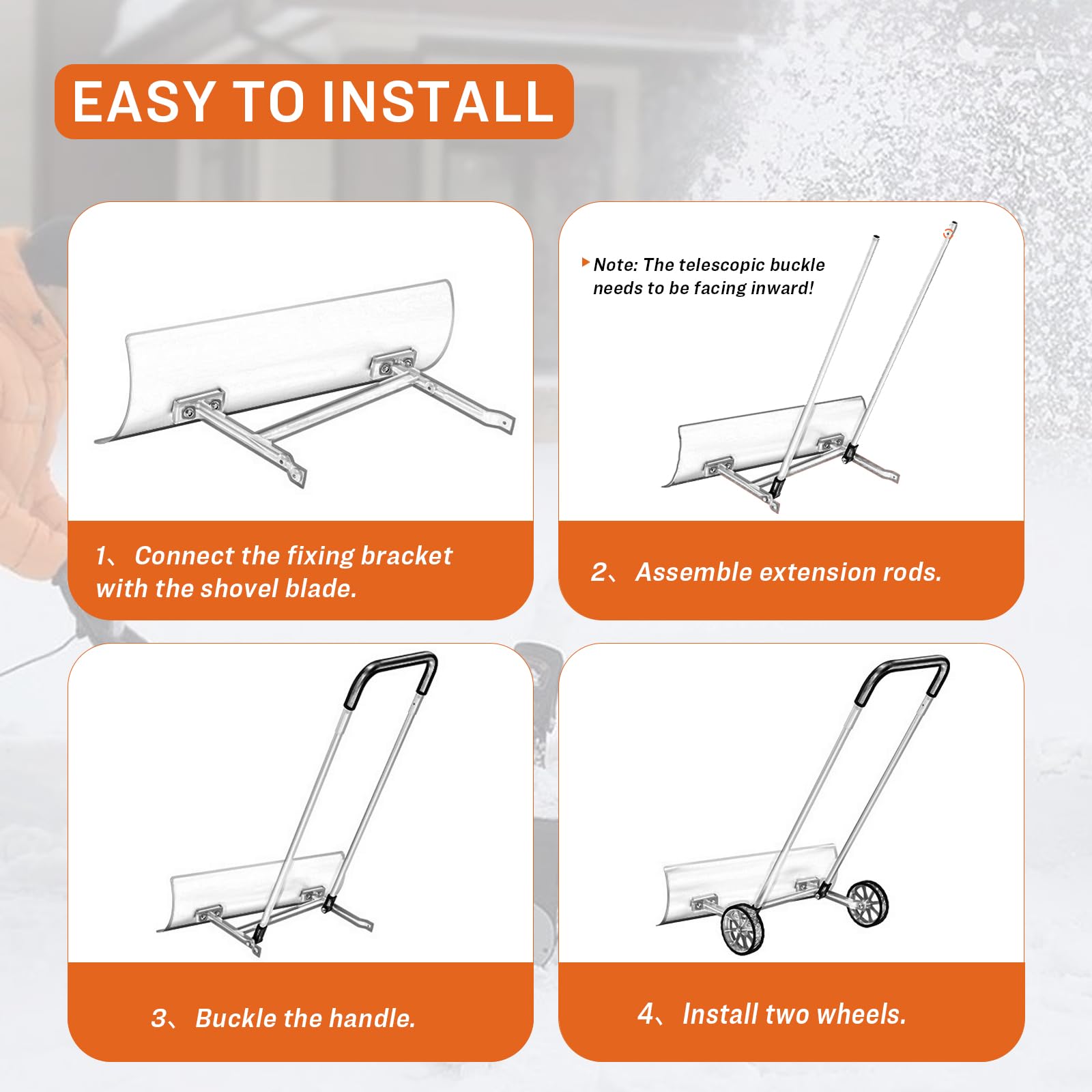 EASY TO INSTALL

1、Connect the fixing bracket with the shovel blade.

Note: The telescopic buckle needs to be facing inward!

2、Assemble extension rods.

3、Buckle the handle.

4、Install two wheels.