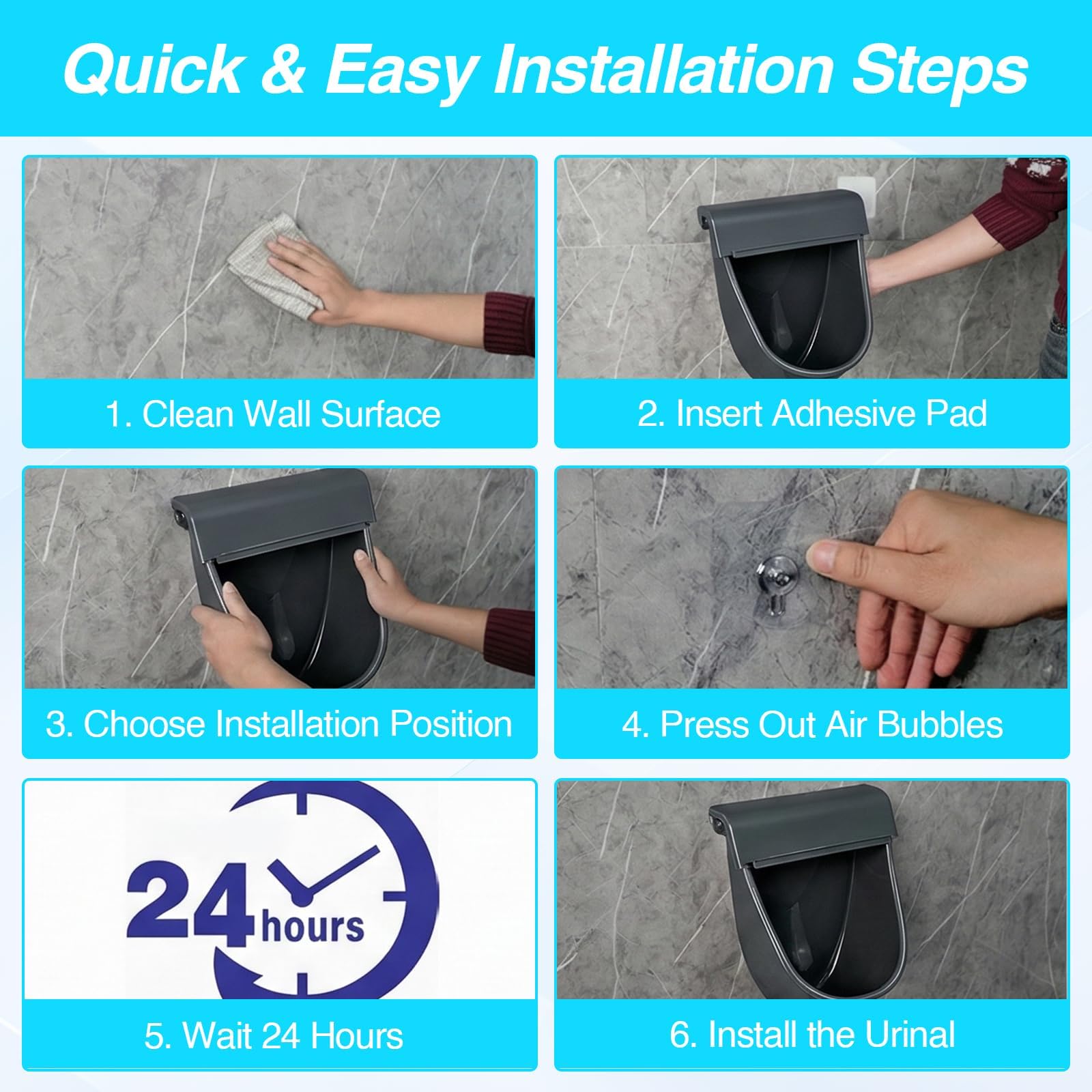 Quick & Easy Installation Steps

1. Clean Wall Surface

2. Insert Adhesive Pad

3. Choose Installation Position

4. Press Out Air Bubbles

24 hours

5. Wait 24 Hours

6. Install the Urinal