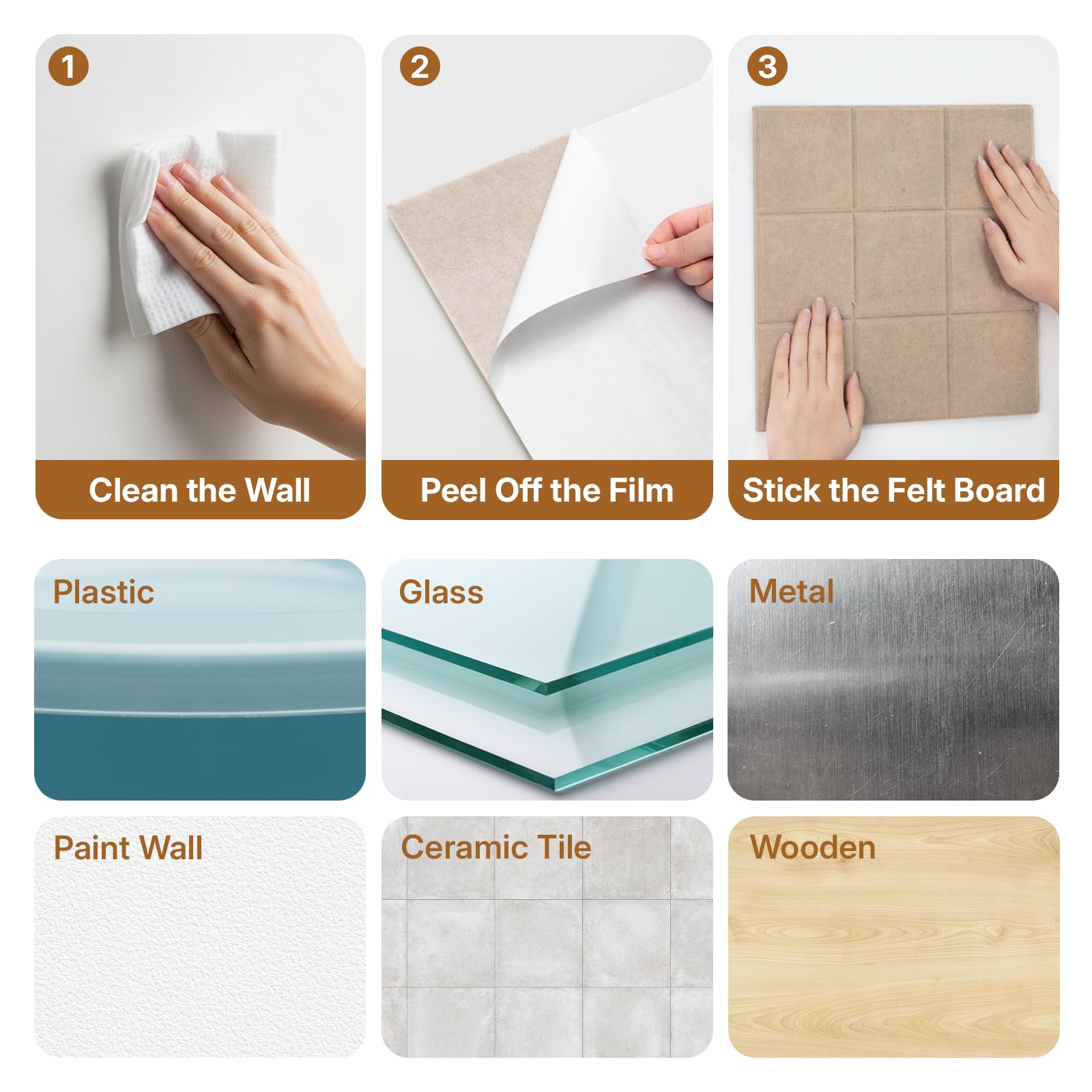 1
Clean the Wall

2
Peel Off the Film

3
Stick the Felt Board

Plastic

Glass

Metal

Paint Wall

Ceramic Tile

Wooden